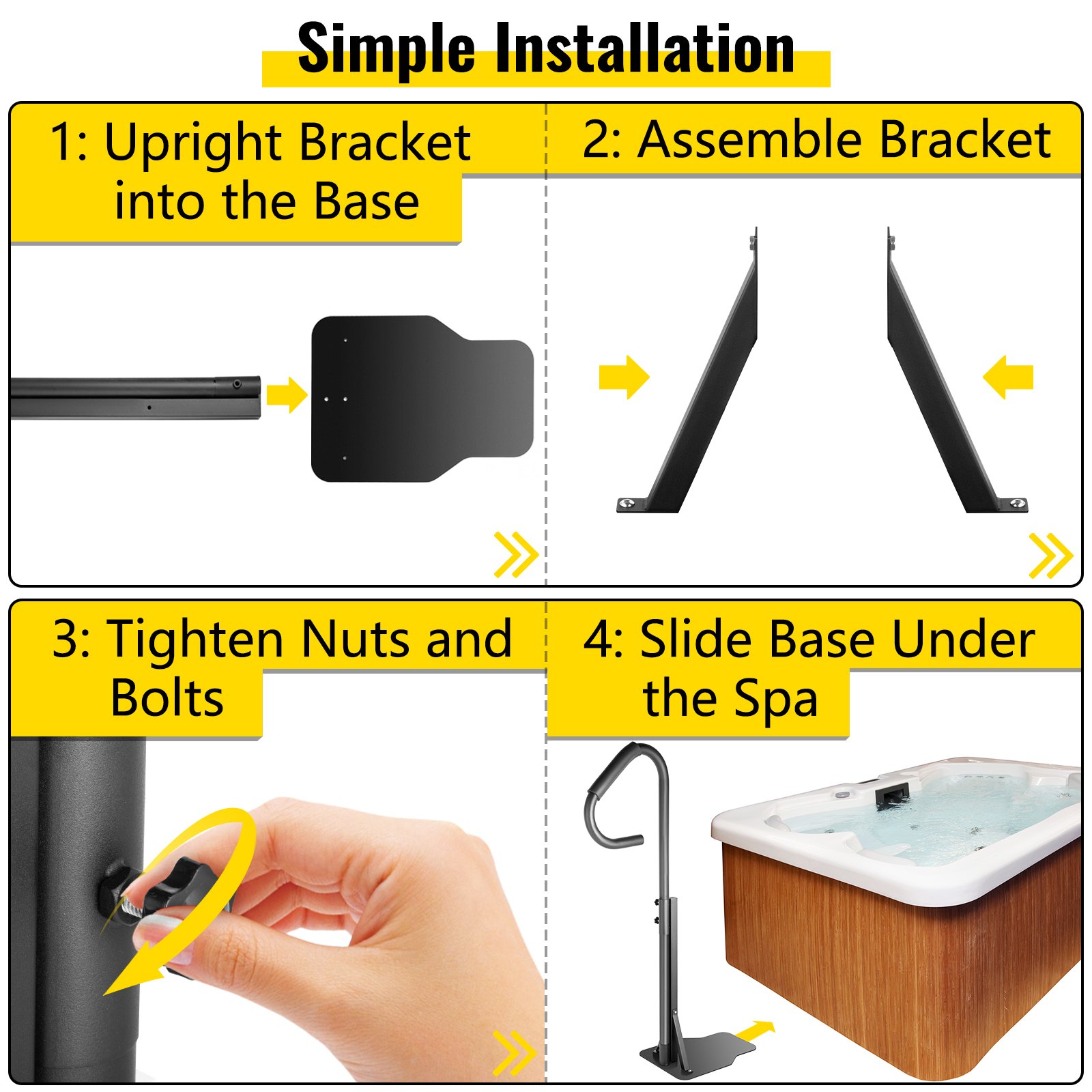 Simple Installation

1: Upright Bracket into the Base

2: Assemble Bracket

3: Tighten Nuts and Bolts

4: Slide Base Under the Spa