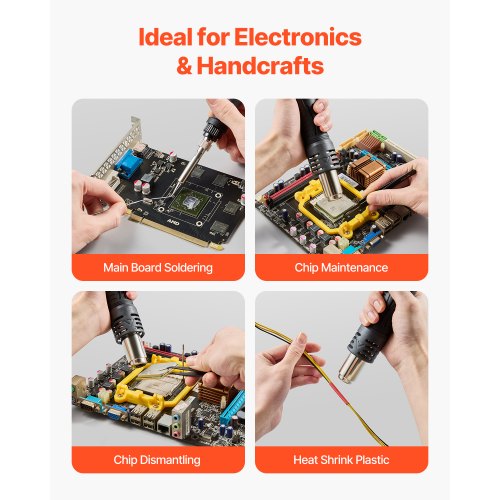 Ideal for Electronics & Handcrafts

AMD

Main Board Soldering

Chip Maintenance

Chip Dismantling

Heat Shrink Plastic