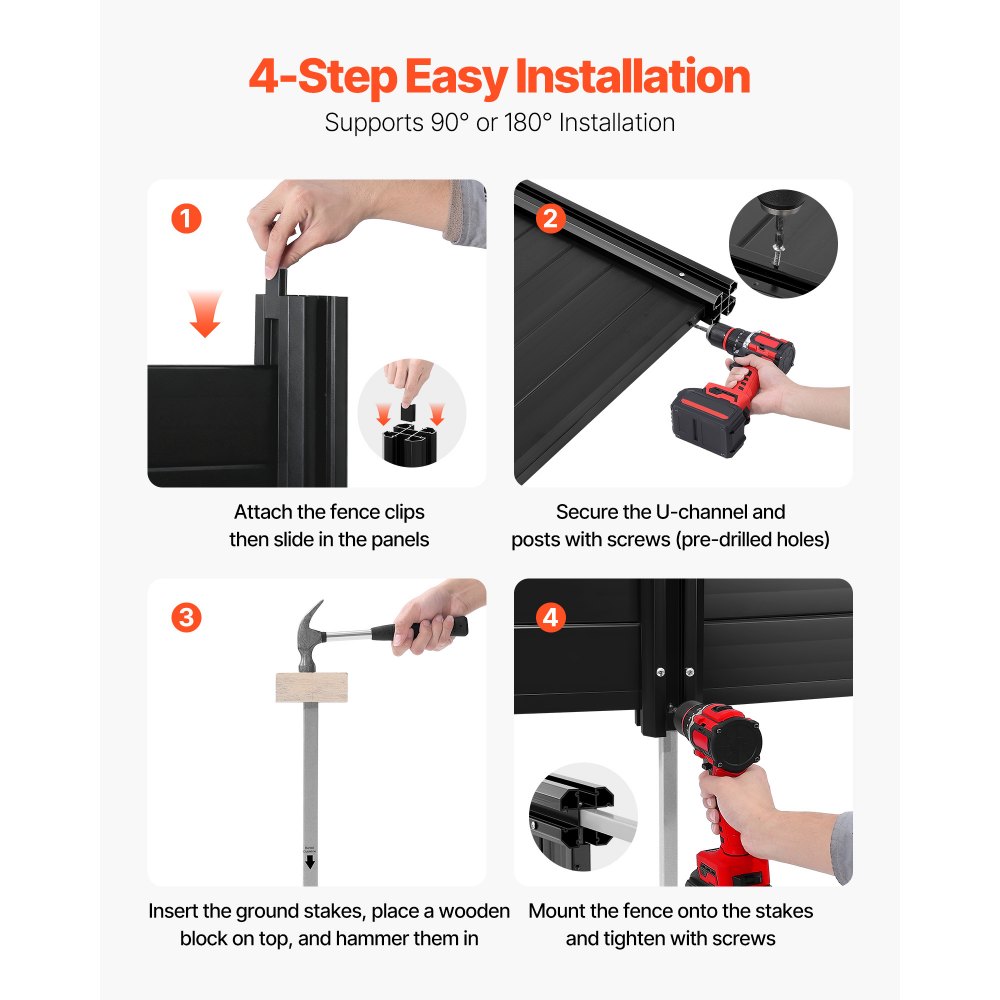 4-Step Easy Installation

Supports 90° or 180° Installation

1

Attach the fence clips then slide in the panels

2

Secure the U-channel and posts with screws (pre-drilled holes)

3

Insert the ground stakes, place a wooden block on top, and hammer them in

4

Mount the fence onto the stakes and tighten with screws