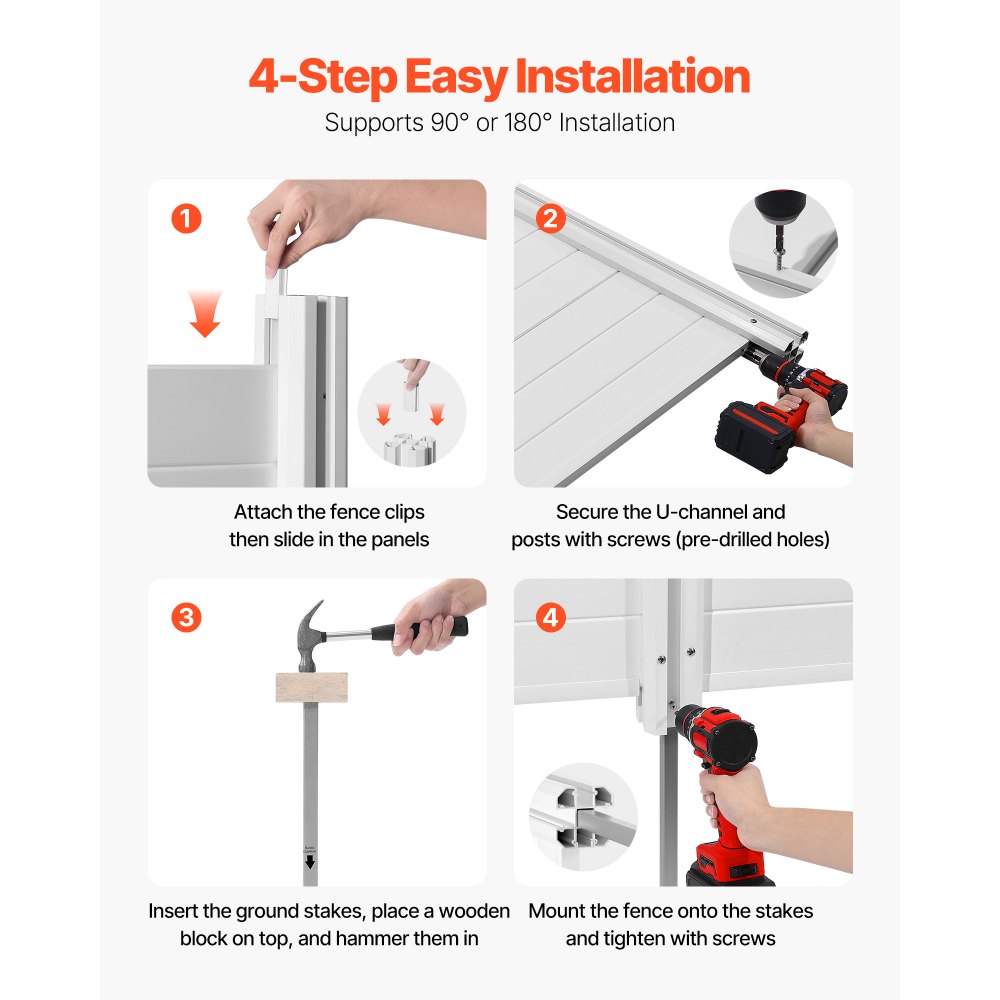 4-Step Easy Installation

Supports 90° or 180° Installation

1

Attach the fence clips then slide in the panels

2

Secure the U-channel and posts with screws (pre-drilled holes)

3

Insert the ground stakes, place a wooden block on top, and hammer them in

4

Mount the fence onto the stakes and tighten with screws