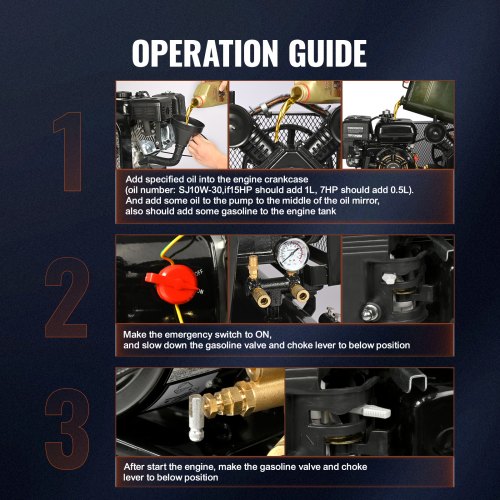 OPERATION GUIDE

1

Add specified oil into the engine crankcase (oil number: SJ10W-30,if15HP should add 1L, 7HP should add 0.5L). And add some oil to the pump to the middle of the oil mirror, also should add some gasoline to the engine tank

2

OFF

Make the emergency switch to ON, and slow down the gasoline valve and choke lever to below position

3

After start the engine, make the gasoline valve and choke lever to below position