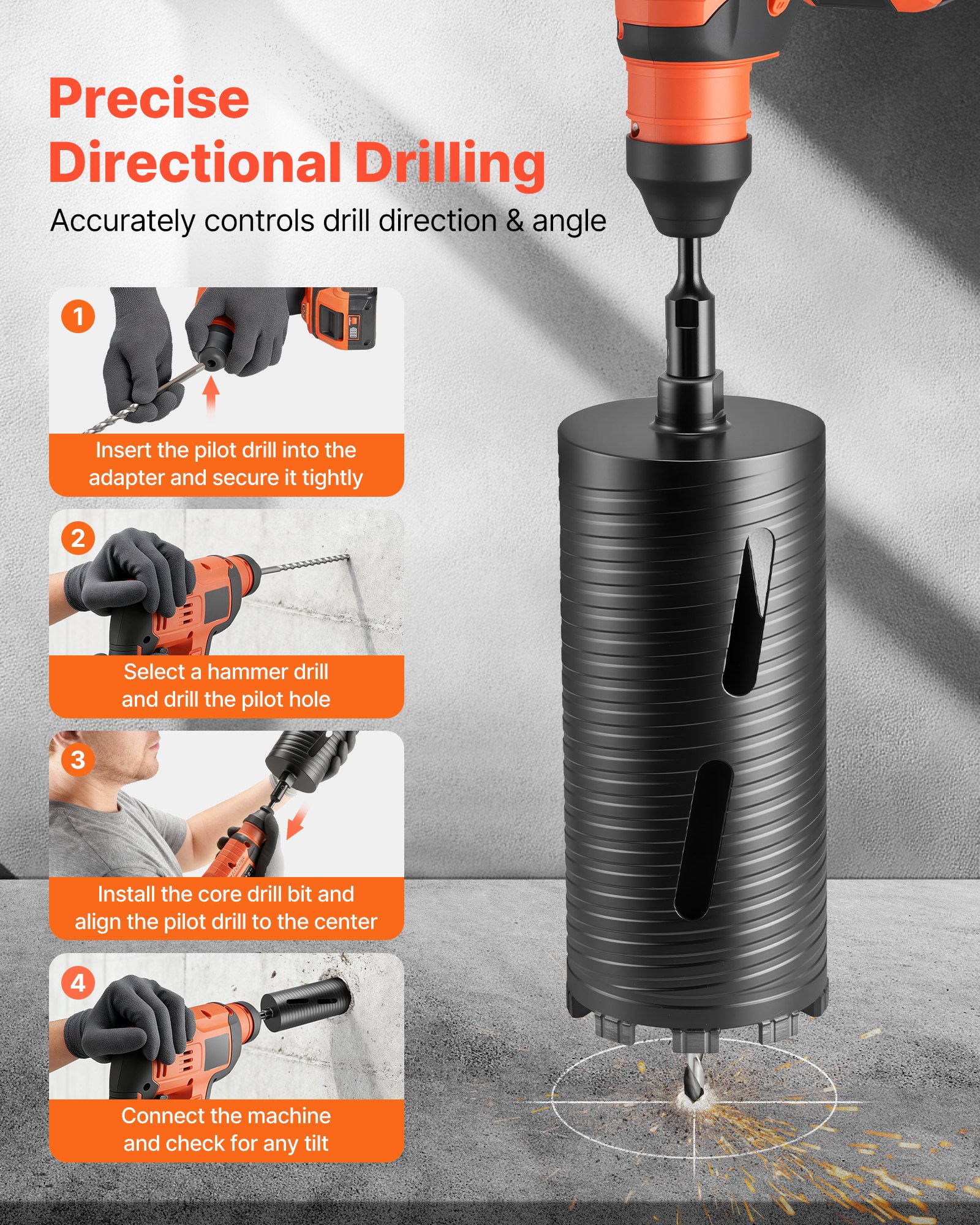 Precise
Directional Drilling

Accurately controls drill direction & angle

1
Insert the pilot drill into the adapter and secure it tightly

2
Select a hammer drill and drill the pilot hole

3
Install the core drill bit and align the pilot drill to the center

4
Connect the machine and check for any tilt