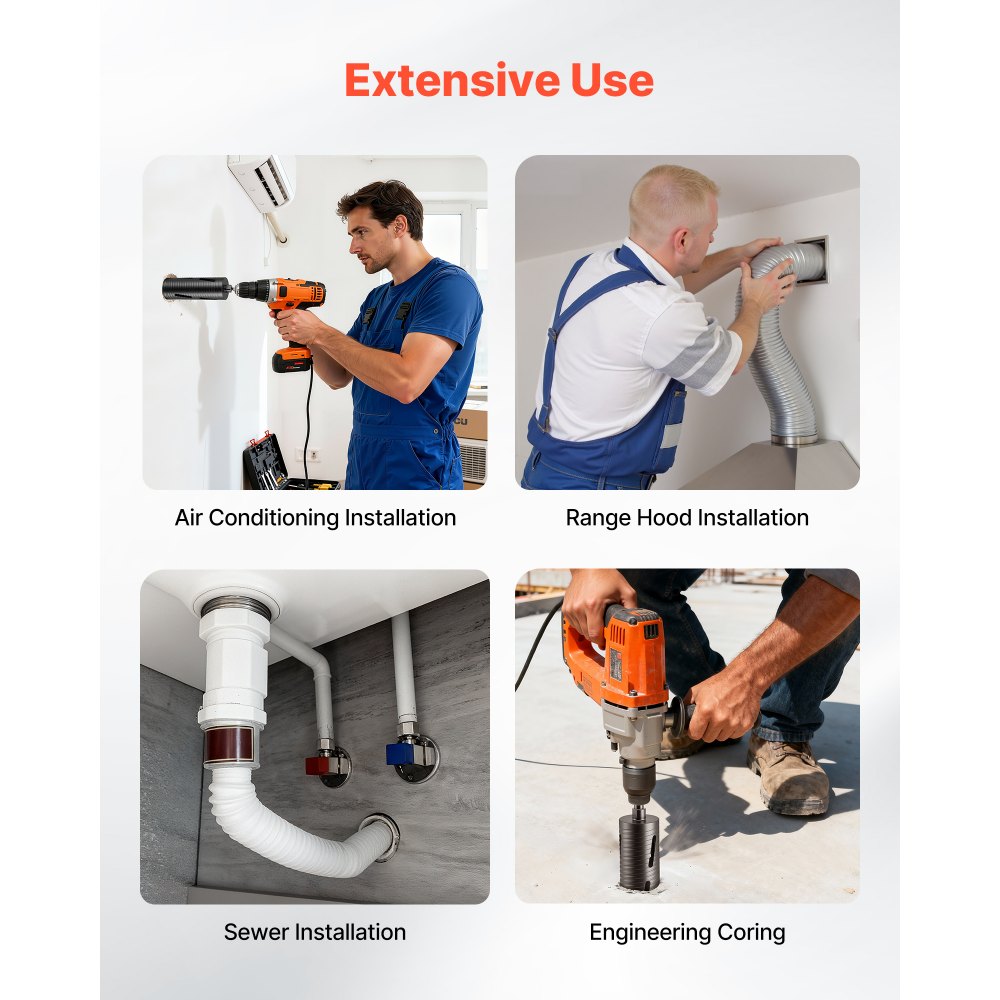 Extensive Use

Air Conditioning Installation

Range Hood Installation

Sewer Installation

Engineering Coring