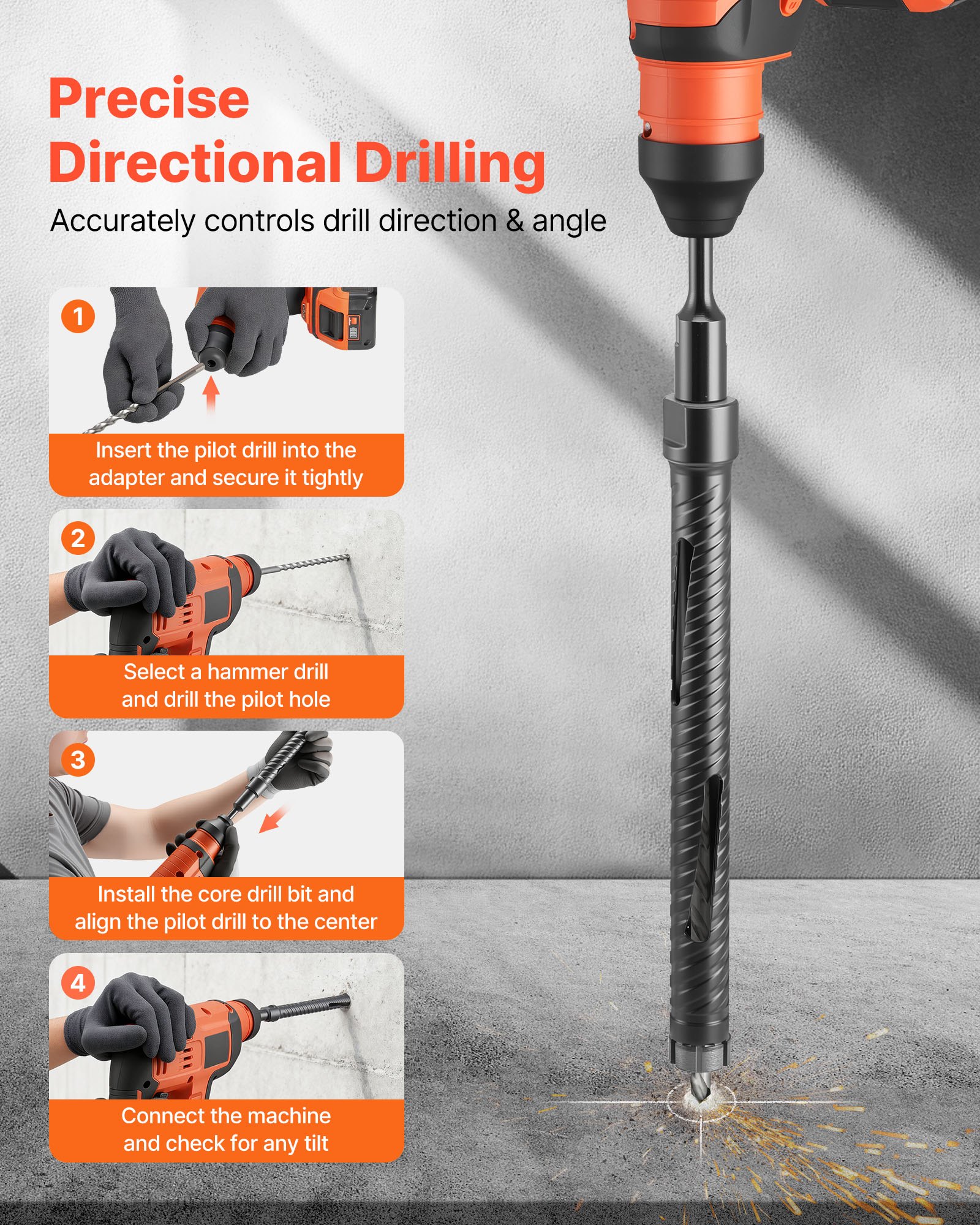 Precise Directional Drilling

Accurately controls drill direction & angle

1

Insert the pilot drill into the adapter and secure it tightly

2

Select a hammer drill and drill the pilot hole

3

Install the core drill bit and align the pilot drill to the center

4

Connect the machine and check for any tilt