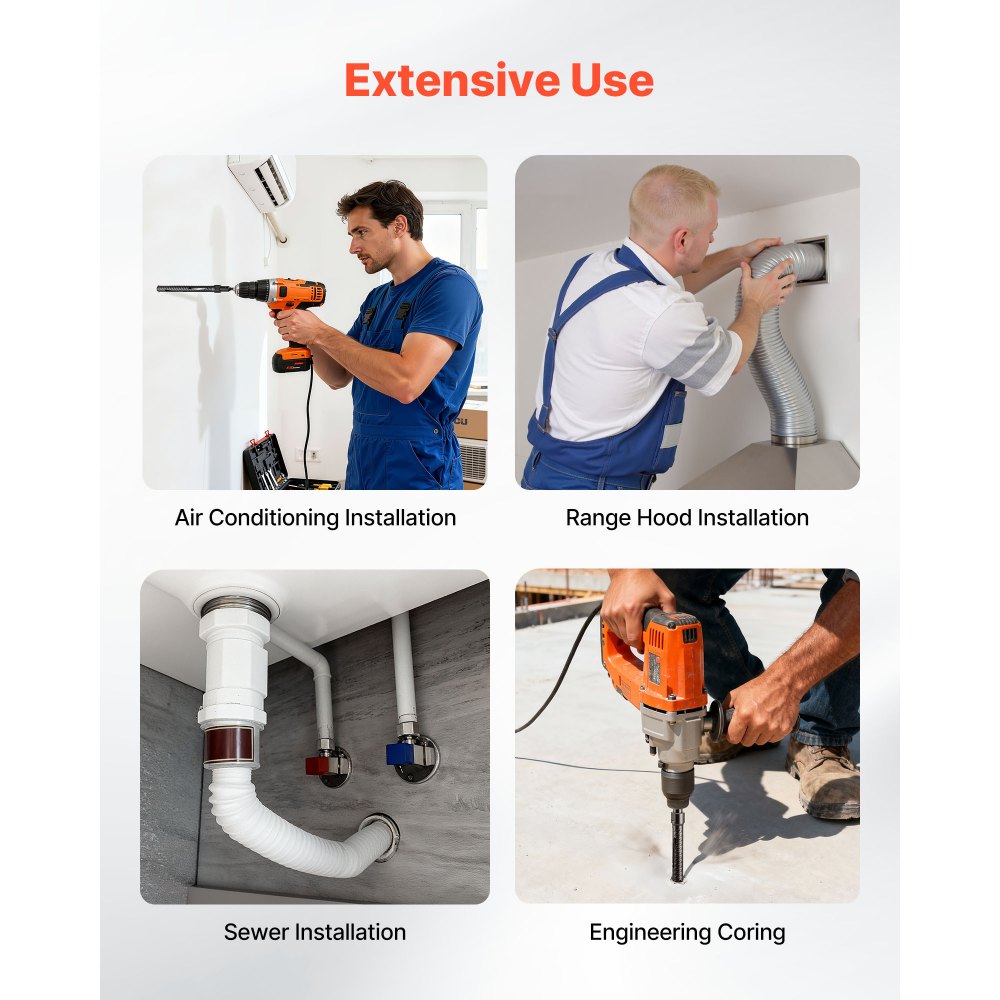 Extensive Use

Air Conditioning Installation

Range Hood Installation

Sewer Installation

Engineering Coring