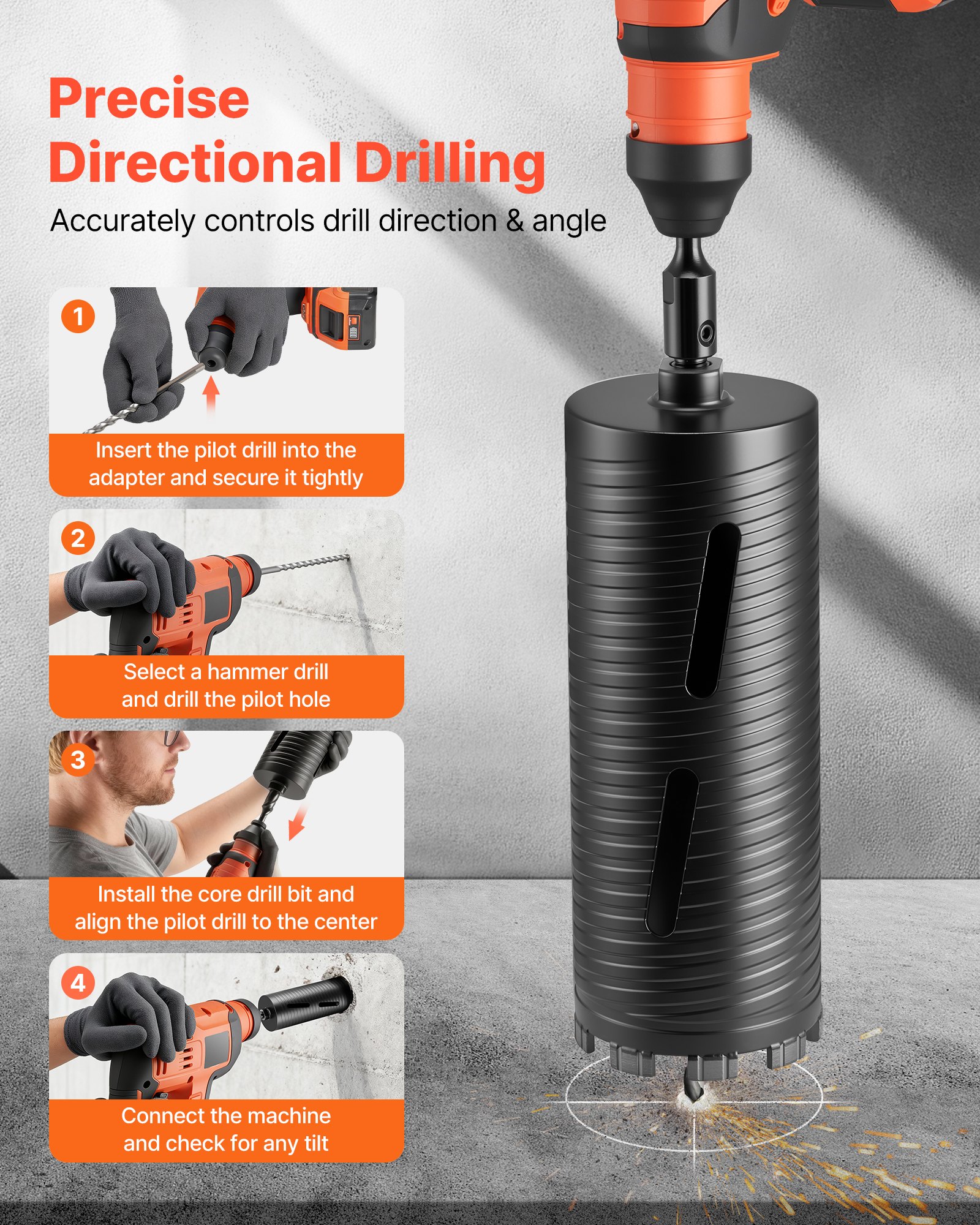 Precise
Directional Drilling

Accurately controls drill direction & angle

1
Insert the pilot drill into the adapter and secure it tightly

2
Select a hammer drill and drill the pilot hole

3
Install the core drill bit and align the pilot drill to the center

4
Connect the machine and check for any tilt