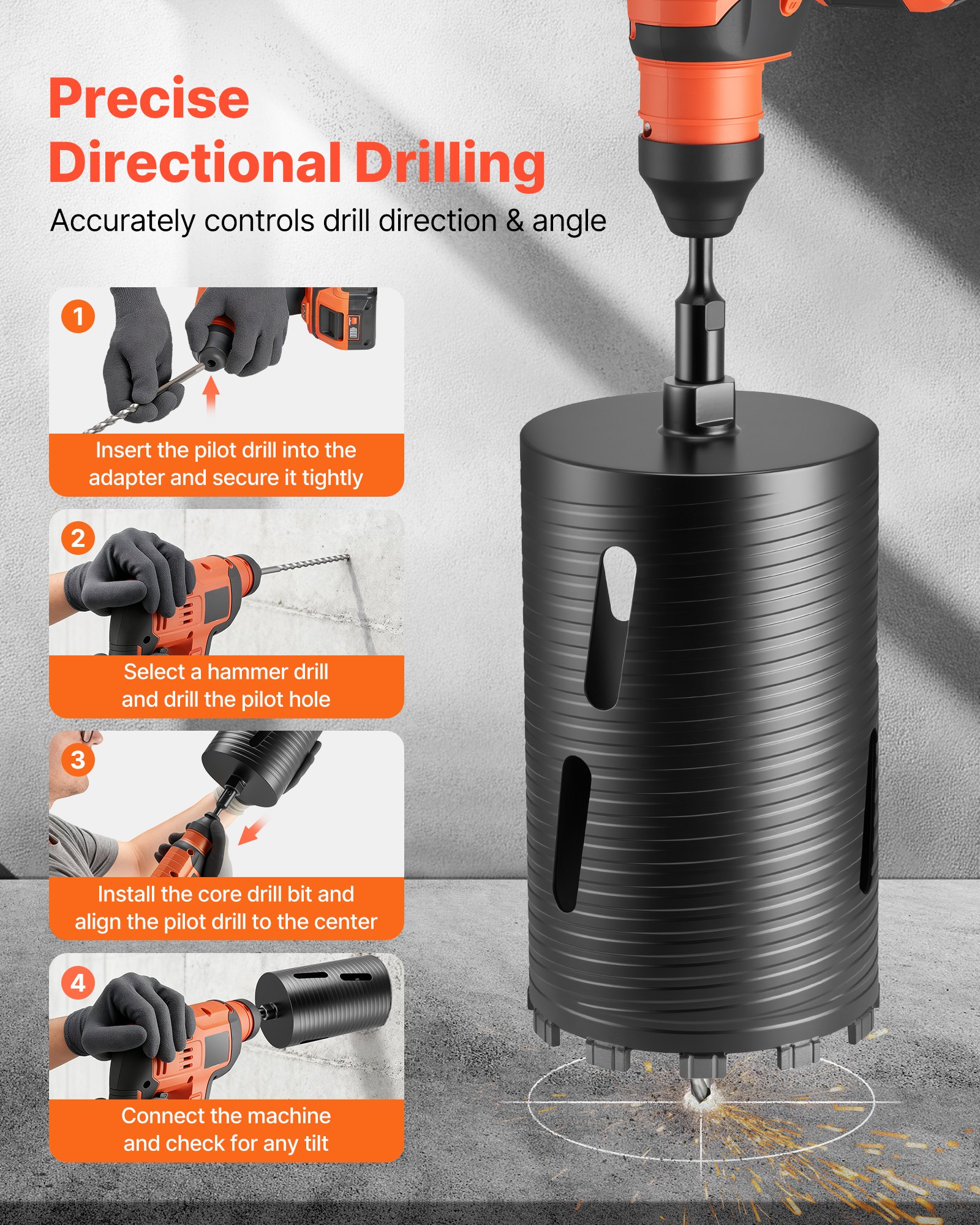 Precise
Directional Drilling

Accurately controls drill direction & angle

1

Insert the pilot drill into the adapter and secure it tightly

2

Select a hammer drill and drill the pilot hole

3

Install the core drill bit and align the pilot drill to the center

4

Connect the machine and check for any tilt