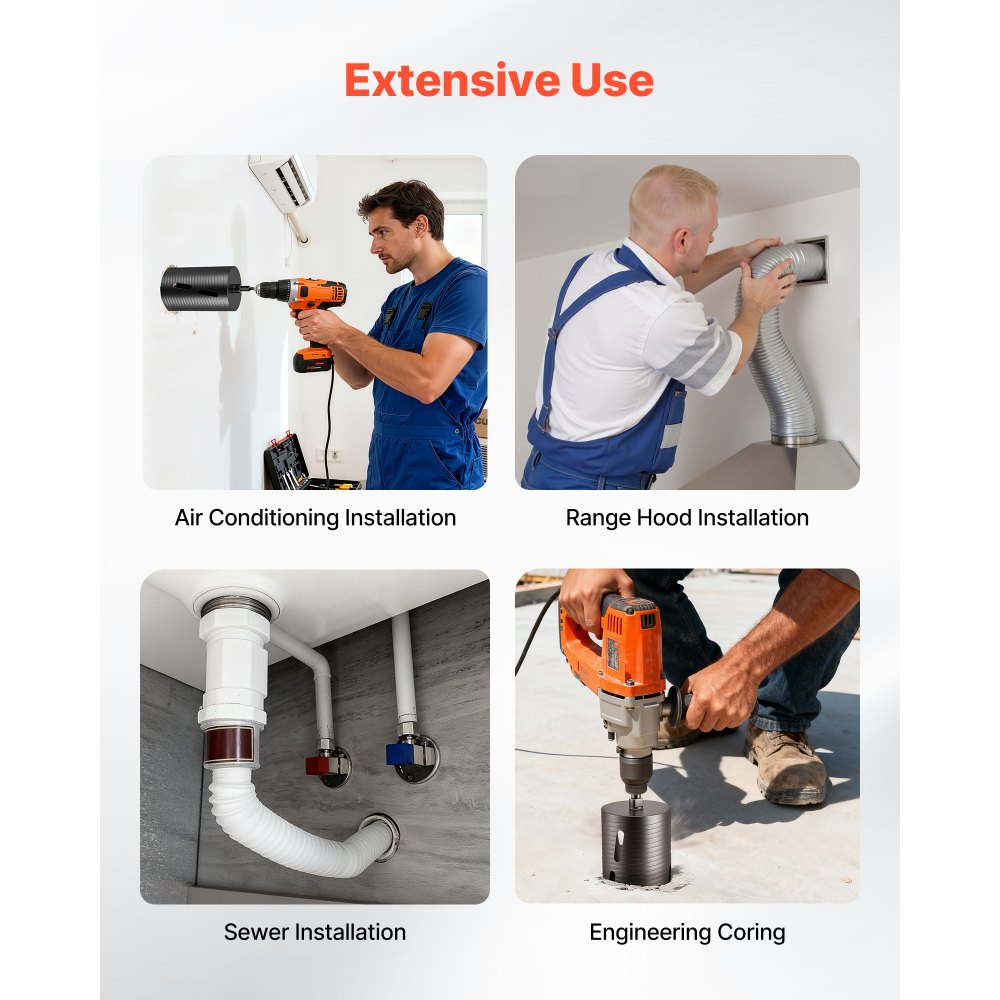 Extensive Use

Air Conditioning Installation

Range Hood Installation

Sewer Installation

Engineering Coring