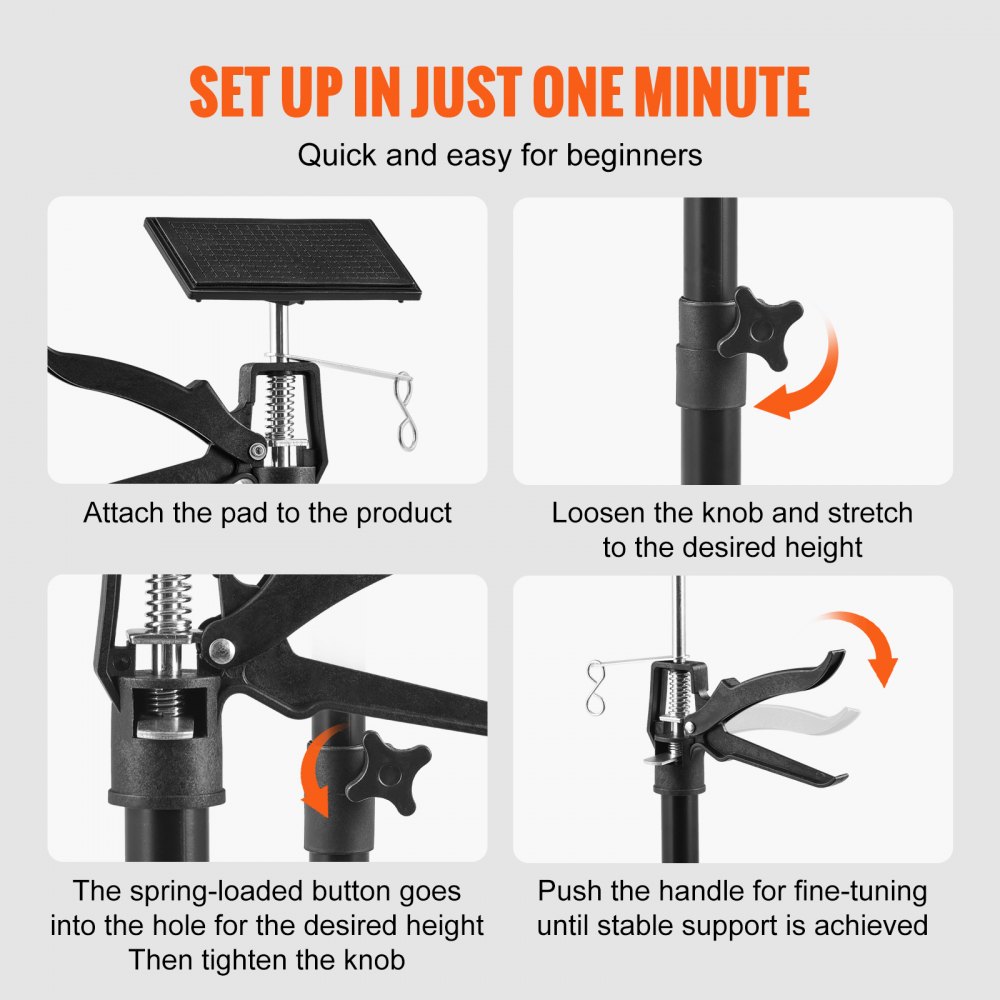 SET UP IN JUST ONE MINUTE

Quick and easy for beginners

Attach the pad to the product

Loosen the knob and stretch to the desired height

The spring-loaded button goes into the hole for the desired height
Then tighten the knob

Push the handle for fine-tuning until stable support is achieved