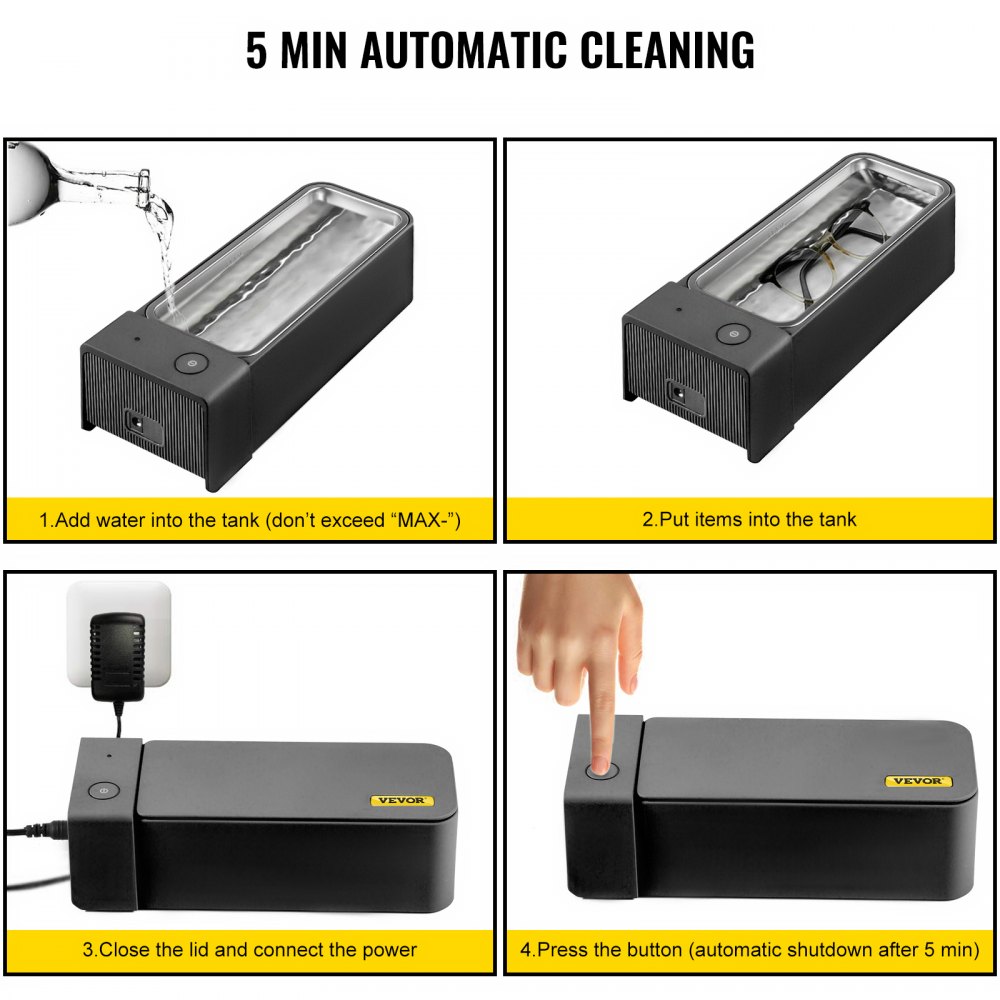 5 MIN AUTOMATIC CLEANING

1.Add water into the tank (don't exceed "MAX-")

2.Put items into the tank

VEVOR

3.Close the lid and connect the power

VEVOR

4.Press the button (automatic shutdown after 5 min)