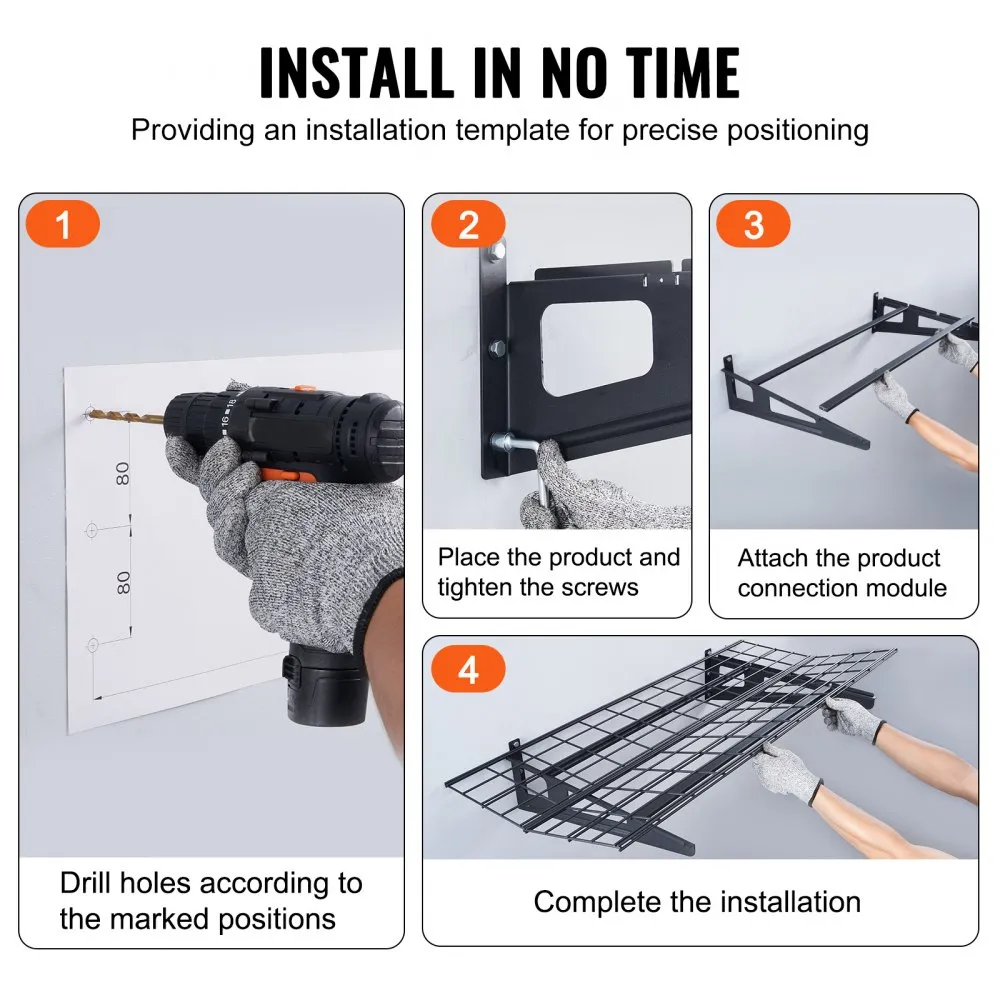 INSTALL IN NO TIME

Providing an installation template for precise positioning

1

80

80

Drill holes according to the marked positions

2

Place the product and tighten the screws

3

Attach the product connection module

4

Complete the installation