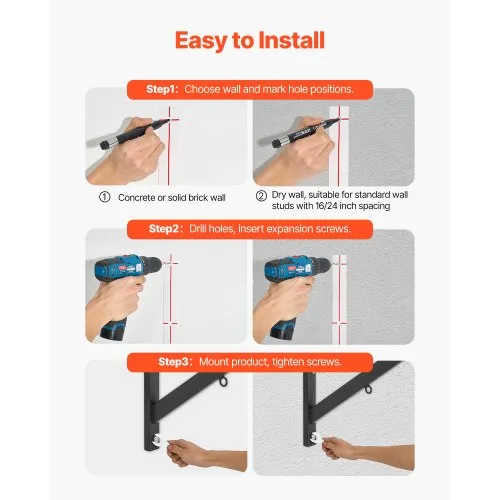 Easy to Install

Step1: Choose wall and mark hole positions.

① Concrete or solid brick wall

② Dry wall, suitable for standard wall studs with 16/24 inch spacing

Step2: Drill holes, insert expansion screws.

Step3: Mount product, tighten screws.