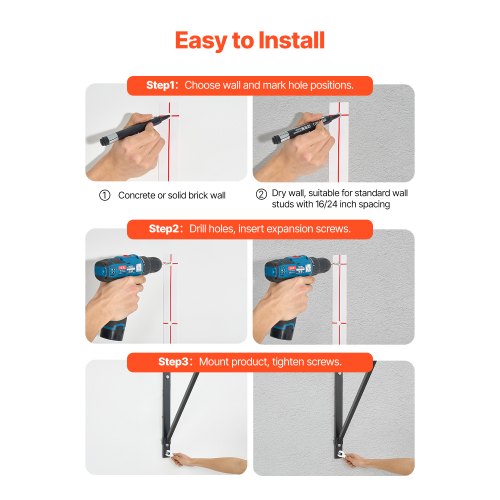 Easy to Install

Step1: Choose wall and mark hole positions.

① Concrete or solid brick wall

② Dry wall, suitable for standard wall studs with 16/24 inch spacing

Step2: Drill holes, insert expansion screws.

Step3: Mount product, tighten screws.