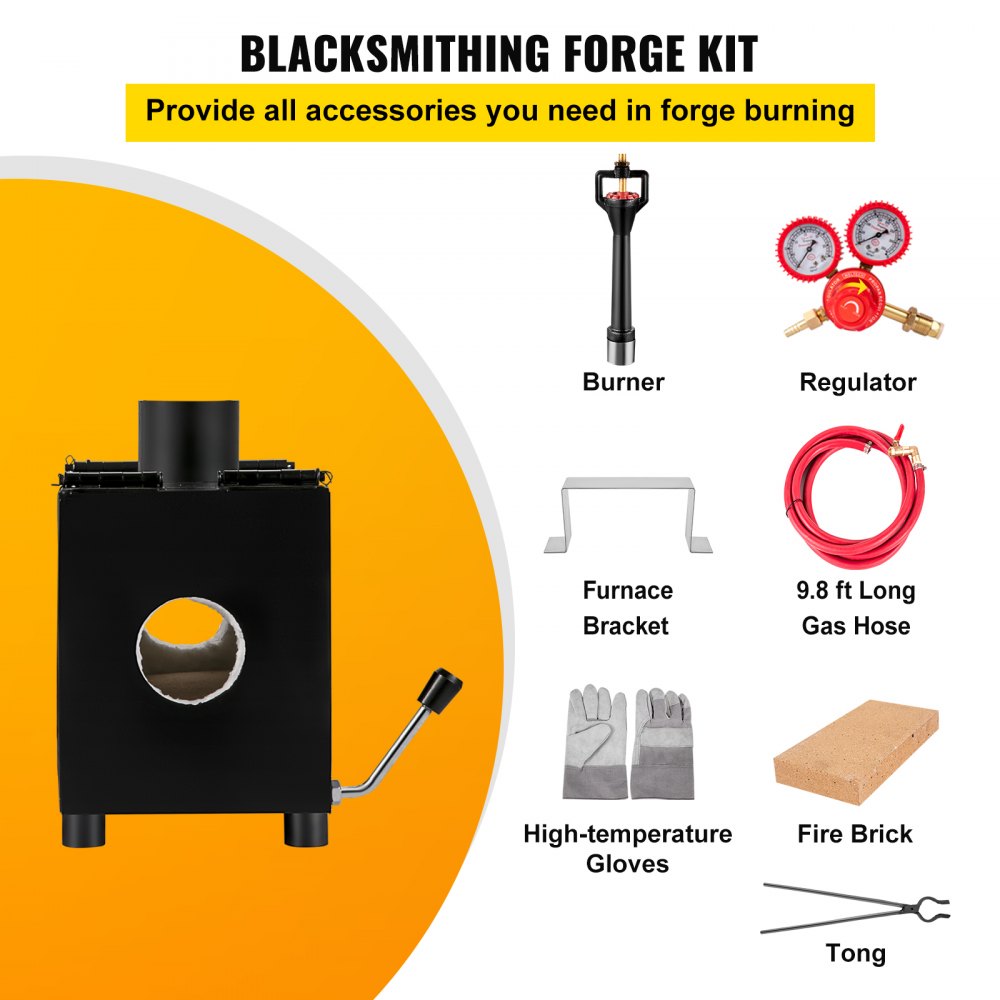 BLACKSMITHING FORGE KIT

Provide all accessories you need in forge burning

Burner

Regulator

Furnace Bracket

9.8 ft Long Gas Hose

High-temperature Gloves

Fire Brick

Tong