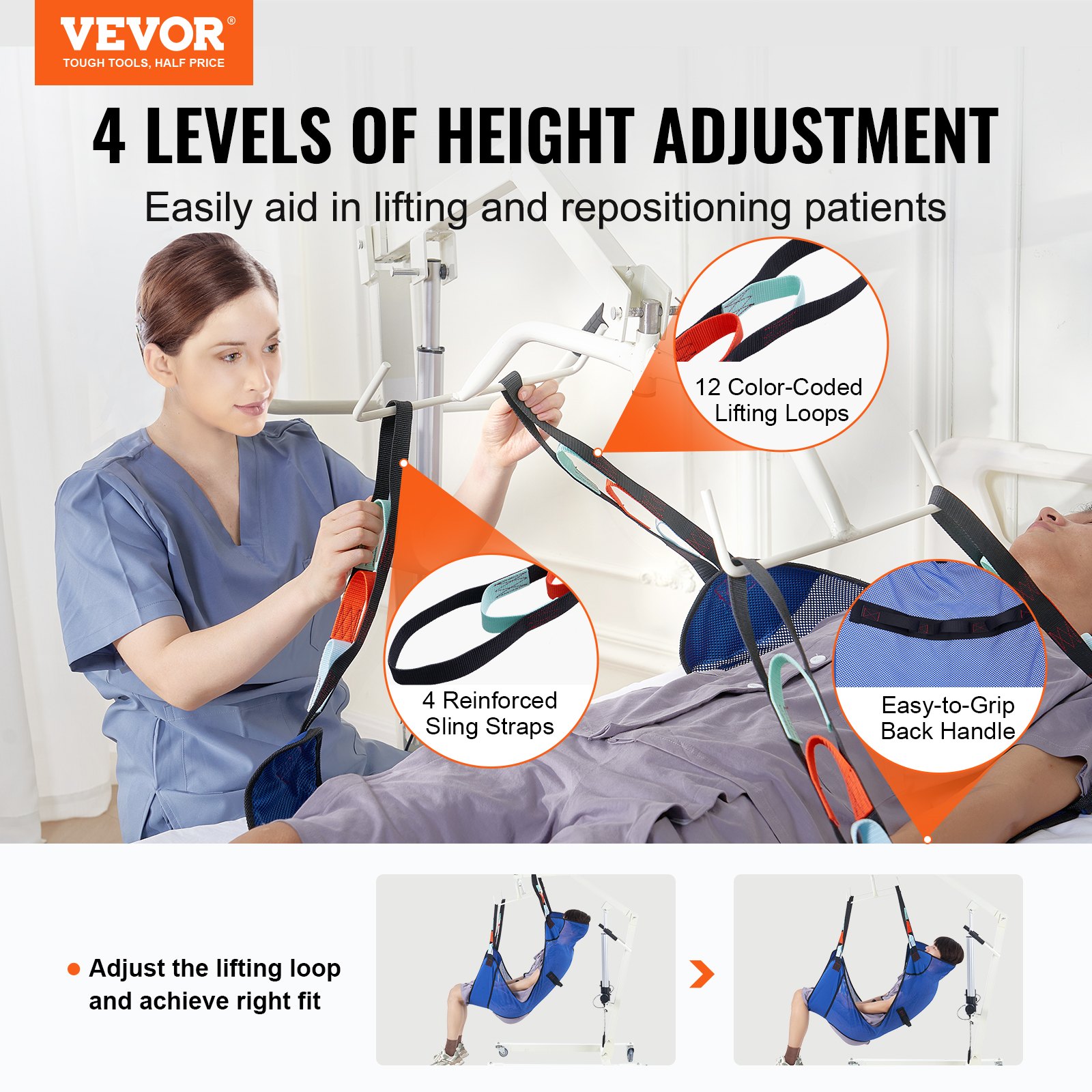 VEVOR®
TOUGH TOOLS, HALF PRICE

4 LEVELS OF HEIGHT ADJUSTMENT

Easily aid in lifting and repositioning patients

12 Color-Coded Lifting Loops

4 Reinforced Sling Straps

Easy-to-Grip Back Handle

Adjust the lifting loop and achieve right fit