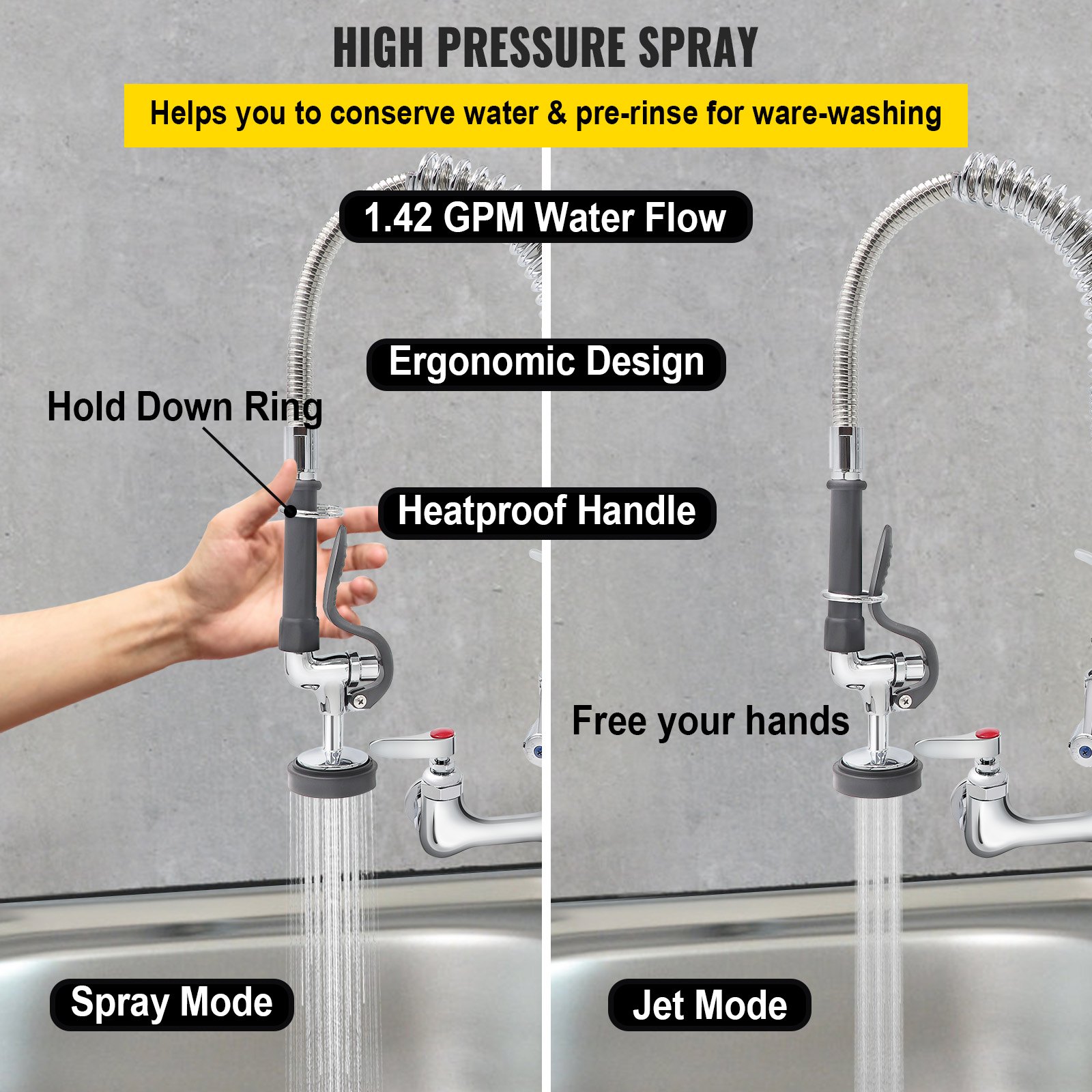 HIGH PRESSURE SPRAY

Helps you to conserve water & pre-rinse for ware-washing

1.42 GPM Water Flow

Ergonomic Design

Hold Down Ring

Heatproof Handle

Free your hands

Spray Mode

Jet Mode