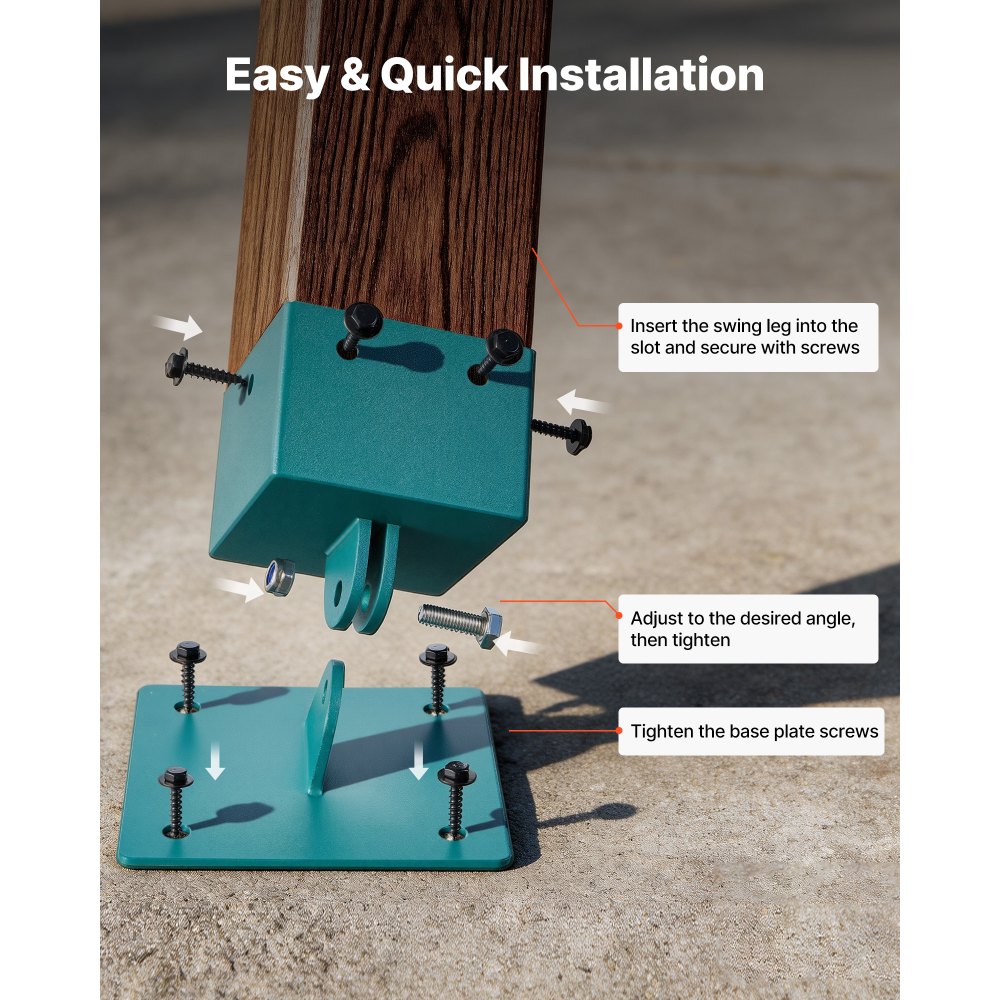 Easy & Quick Installation

Insert the swing leg into the slot and secure with screws

Adjust to the desired angle, then tighten

Tighten the base plate screws