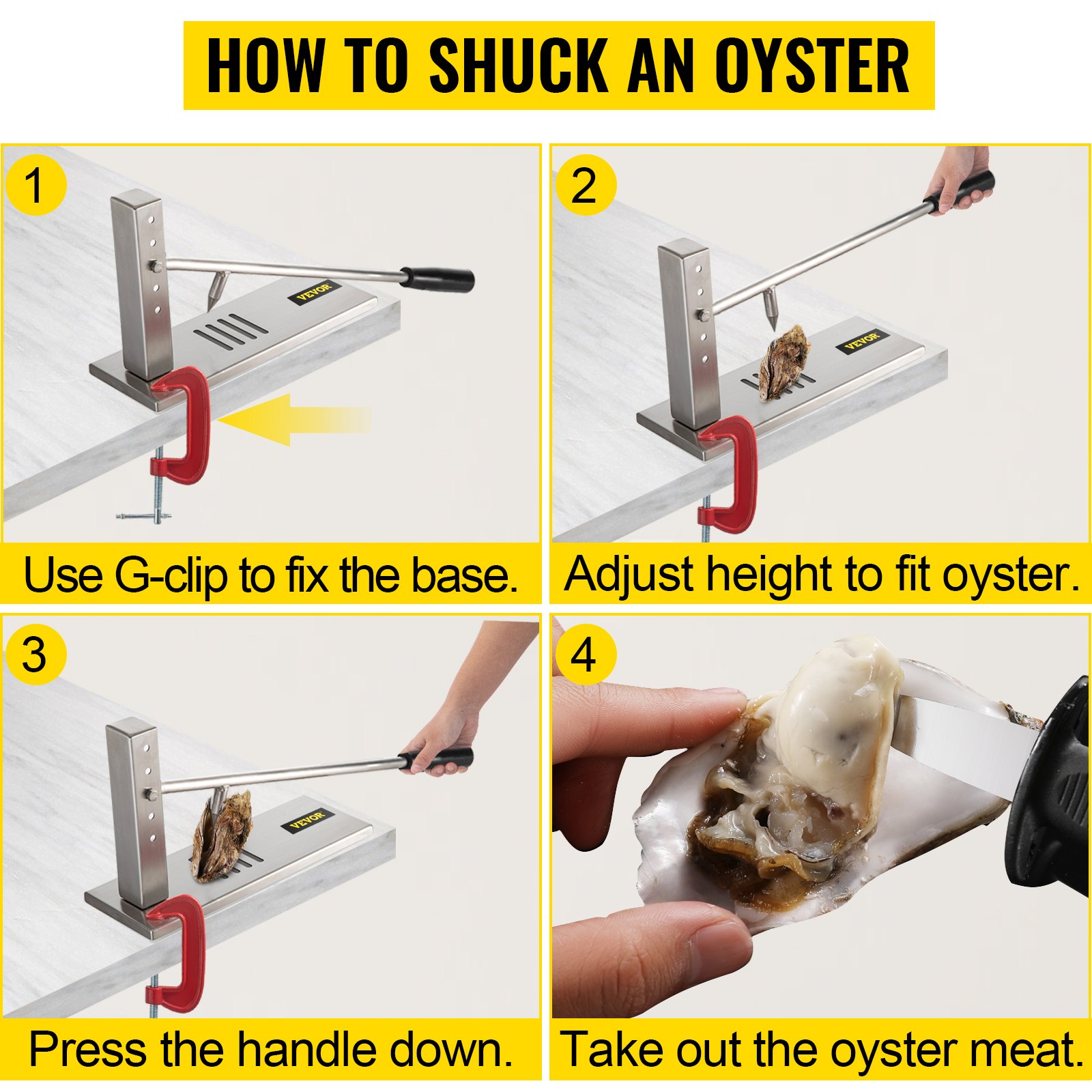 HOW TO SHUCK AN OYSTER

1

VEVOR

Use G-clip to fix the base.

2

VEVOR

Adjust height to fit oyster.

3

VEVOR

Press the handle down.

4

Take out the oyster meat.