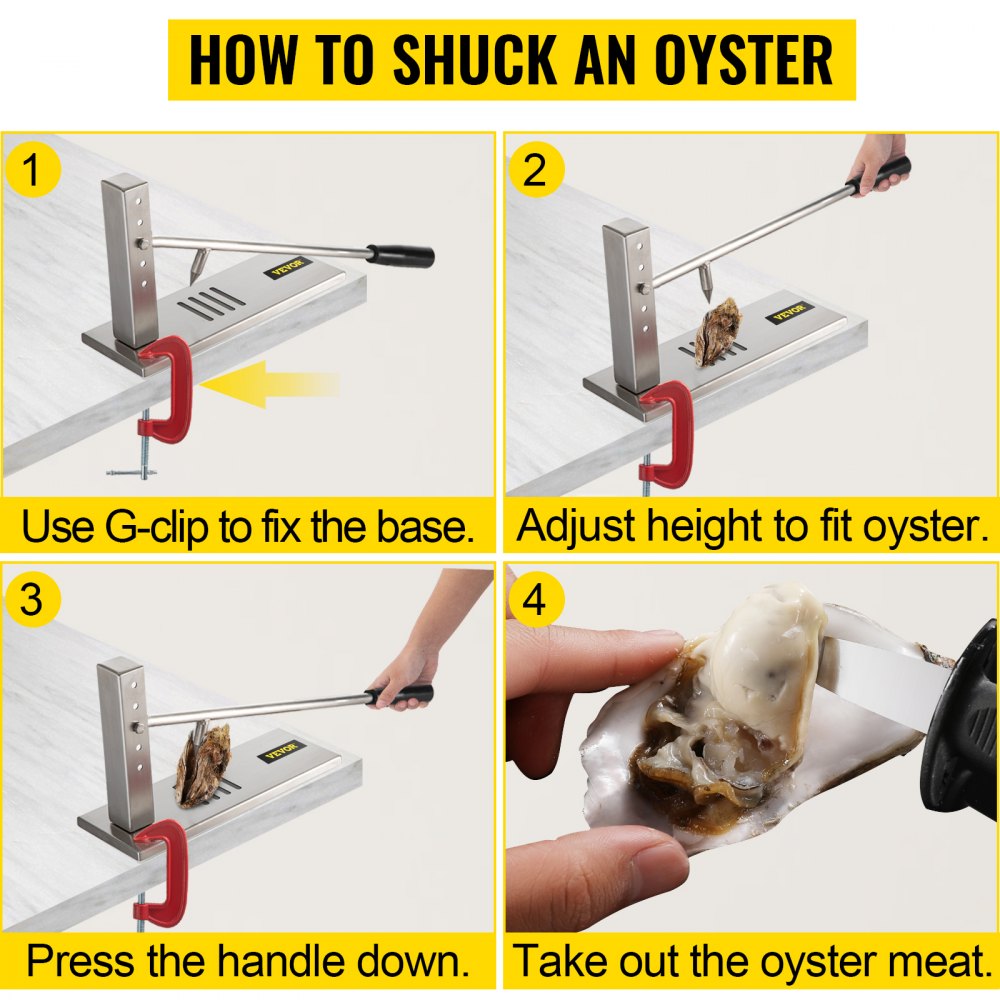 HOW TO SHUCK AN OYSTER

1

VEVOR

Use G-clip to fix the base.

2

VEVOR

Adjust height to fit oyster.

3

VEVOR

Press the handle down.

4

Take out the oyster meat.