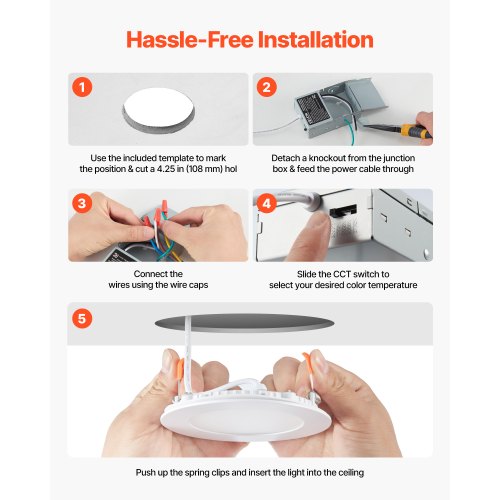 Hassle-Free Installation

1

Use the included template to mark the position & cut a 4.25 in (108 mm) hol

2

Detach a knockout from the junction box & feed the power cable through

3

Connect the wires using the wire caps

4

Slide the CCT switch to select your desired color temperature

5

Push up the spring clips and insert the light into the ceiling