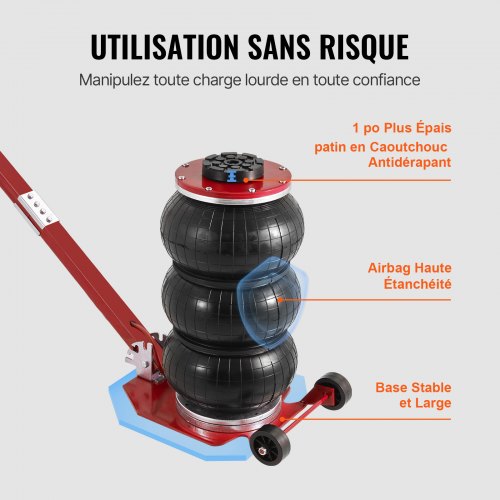 UTILISATION SANS RISQUE

Manipulez toute charge lourde en toute confiance

1 po Plus Épais patin en Caoutchouc Antidérapant

Airbag Haute Étanchéité

Base Stable et Large