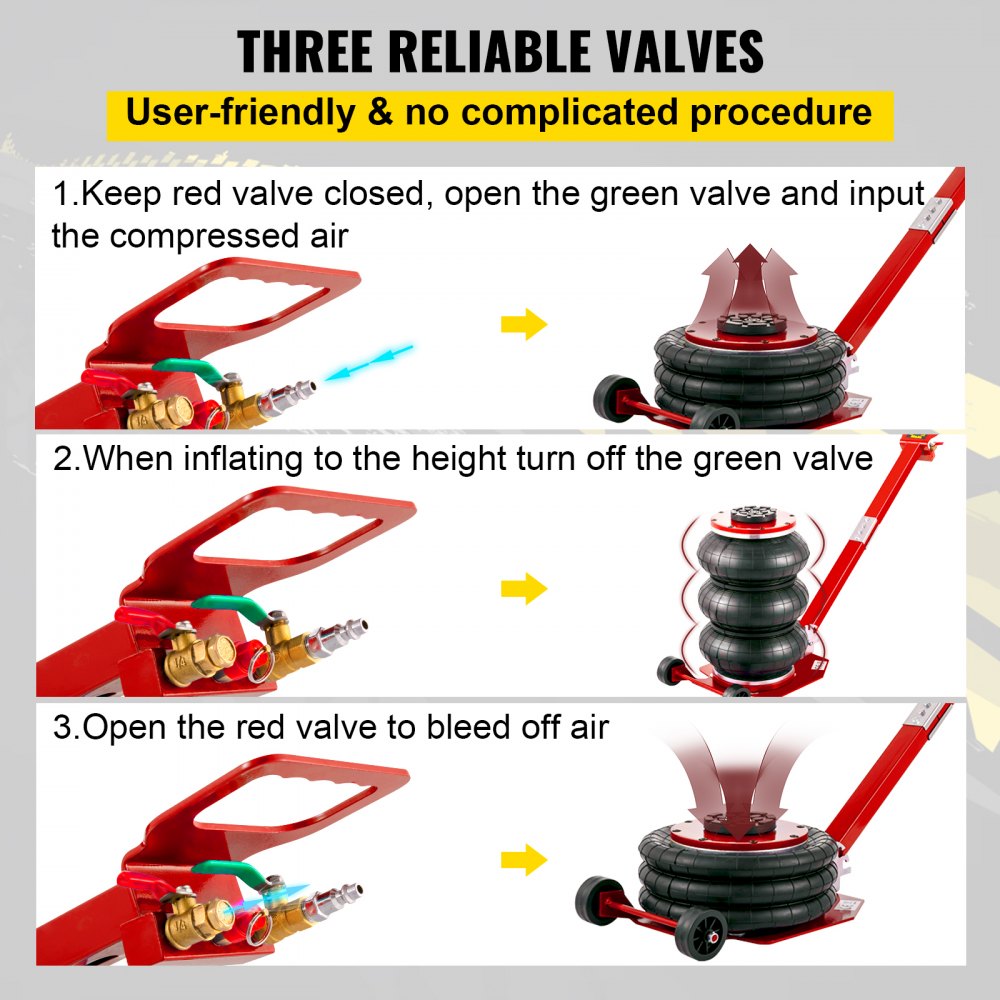 THREE RELIABLE VALVES

User-friendly & no complicated procedure

1.Keep red valve closed, open the green valve and input the compressed air

2.When inflating to the height turn off the green valve

3.Open the red valve to bleed off air