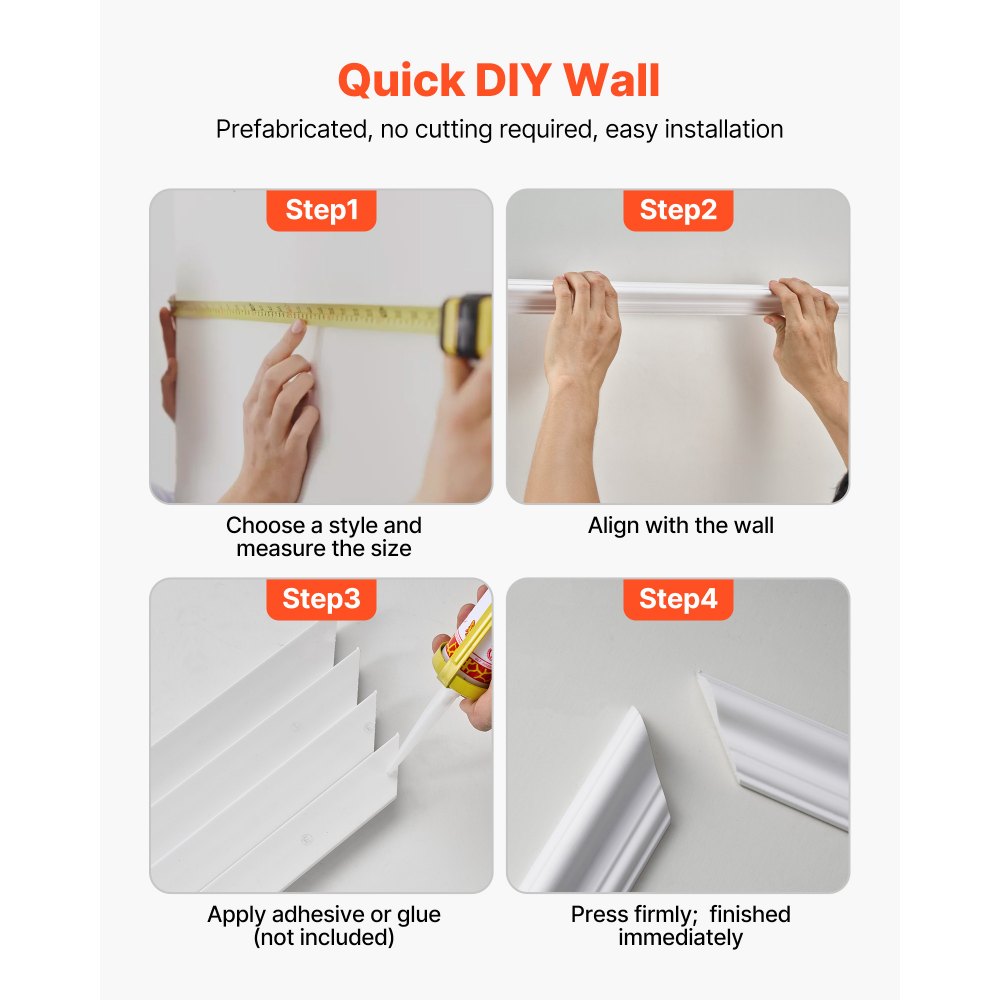 Quick DIY Wall

Prefabricated, no cutting required, easy installation

Step1

Choose a style and measure the size

Step2

Align with the wall

Step3

Apply adhesive or glue (not included)

Step4

Press firmly;  finished immediately