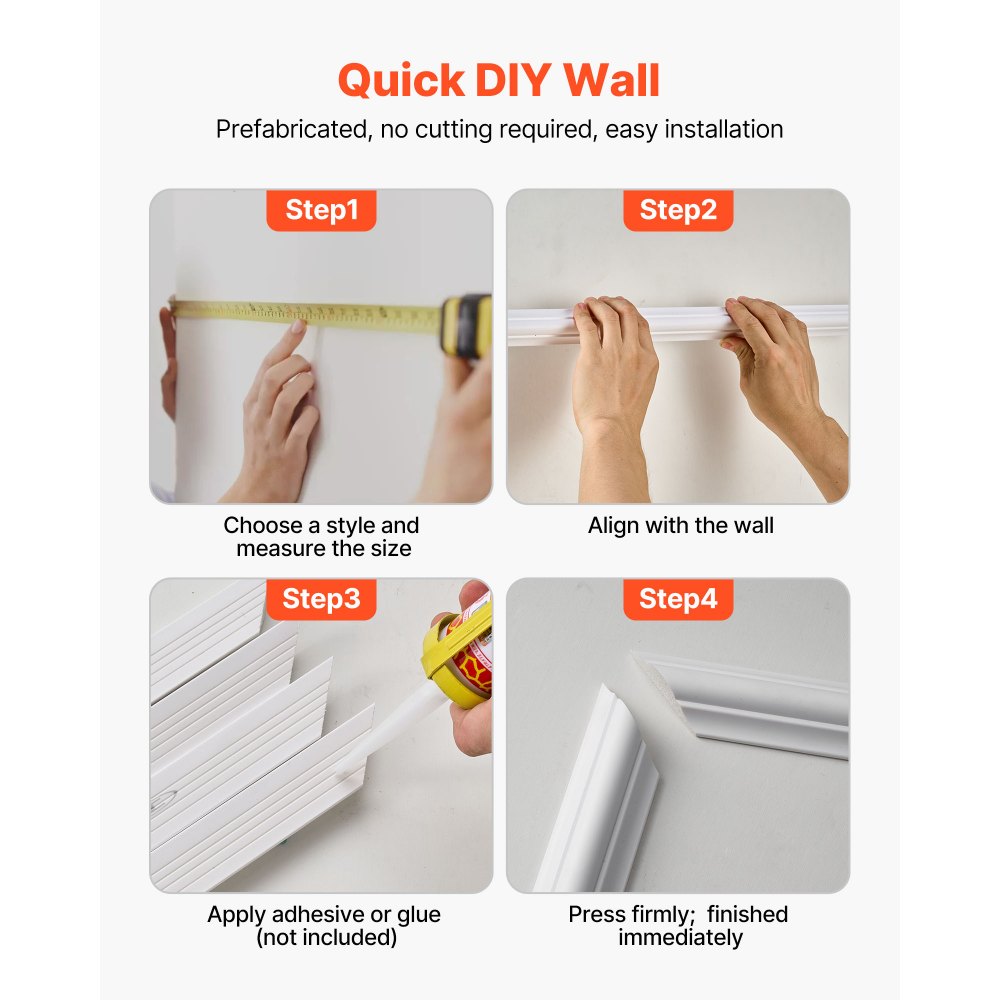 Quick DIY Wall

Prefabricated, no cutting required, easy installation

Step1

Choose a style and measure the size

Step2

Align with the wall

Step3

Apply adhesive or glue (not included)

Step4

Press firmly;  finished immediately