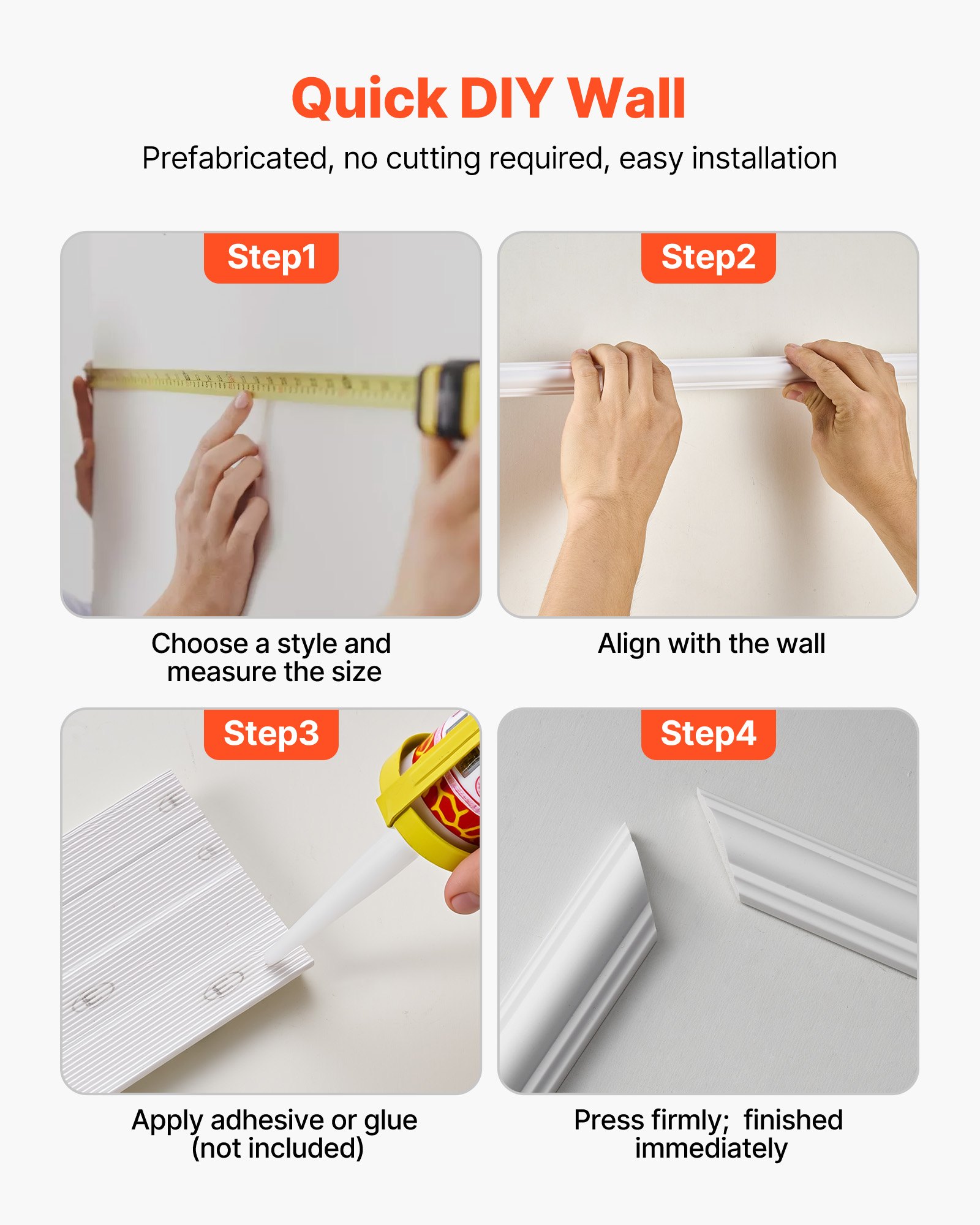 Quick DIY Wall

Prefabricated, no cutting required, easy installation

Step1

Choose a style and measure the size

Step2

Align with the wall

Step3

Apply adhesive or glue (not included)

Step4

Press firmly;  finished immediately