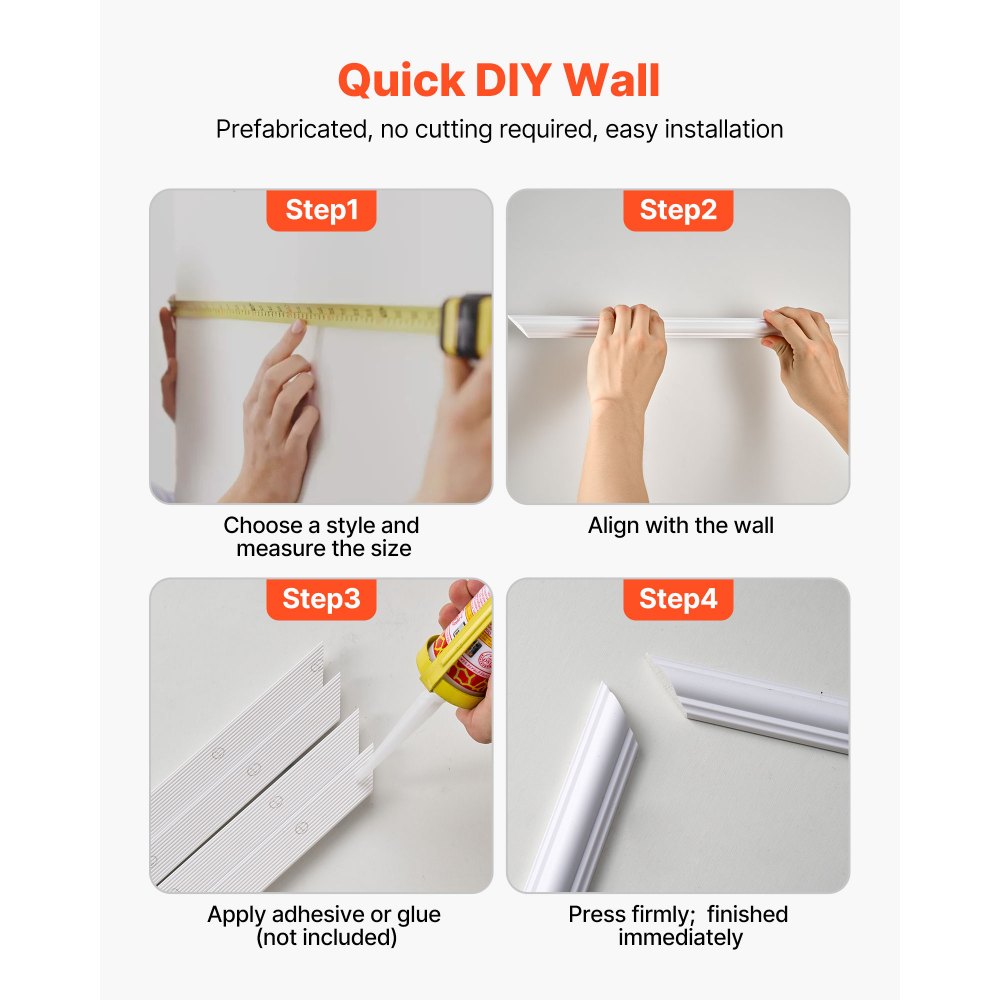 Quick DIY Wall

Prefabricated, no cutting required, easy installation

Step1

Choose a style and measure the size

Step2

Align with the wall

Step3

Apply adhesive or glue (not included)

Step4

Press firmly;  finished immediately