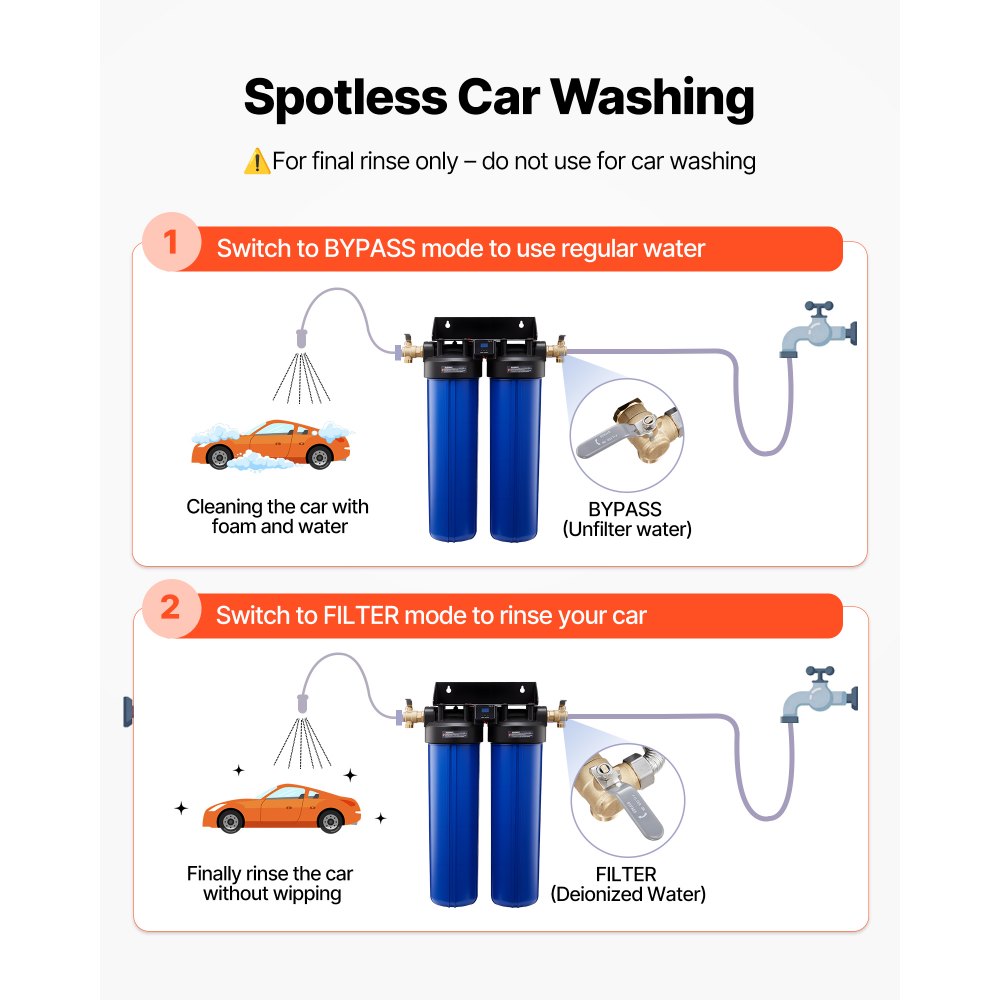 Spotless Car Washing

⚠️For final rinse only – do not use for car washing

1 Switch to BYPASS mode to use regular water

Cleaning the car with foam and water

BYPASS
(Unfilter water)

2 Switch to FILTER mode to rinse your car

Finally rinse the car without wipping

FILTER
(Deionized Water)