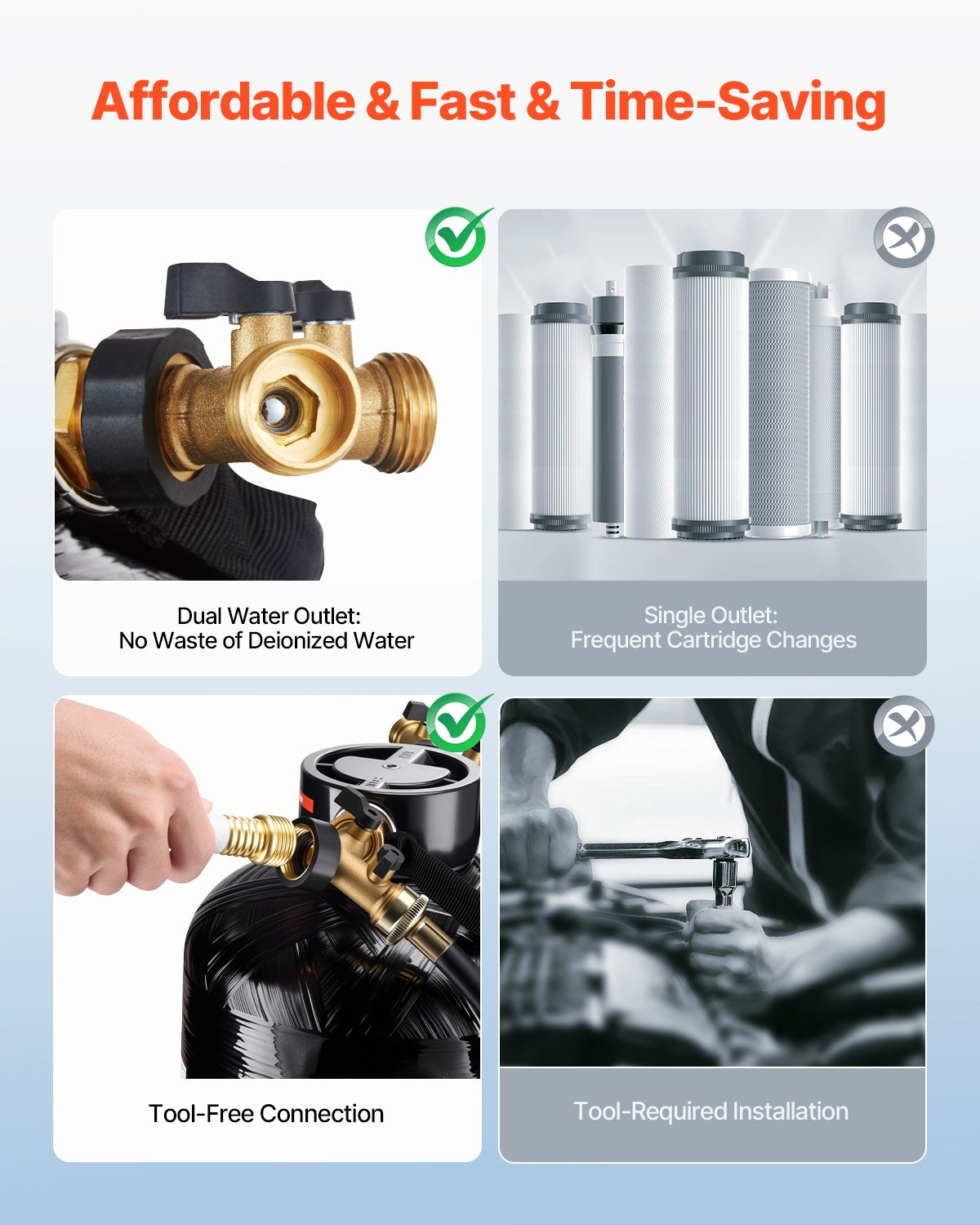 Affordable & Fast & Time-Saving

Dual Water Outlet:
No Waste of Deionized Water

Single Outlet:
Frequent Cartridge Changes

Tool-Free Connection

Tool-Required Installation