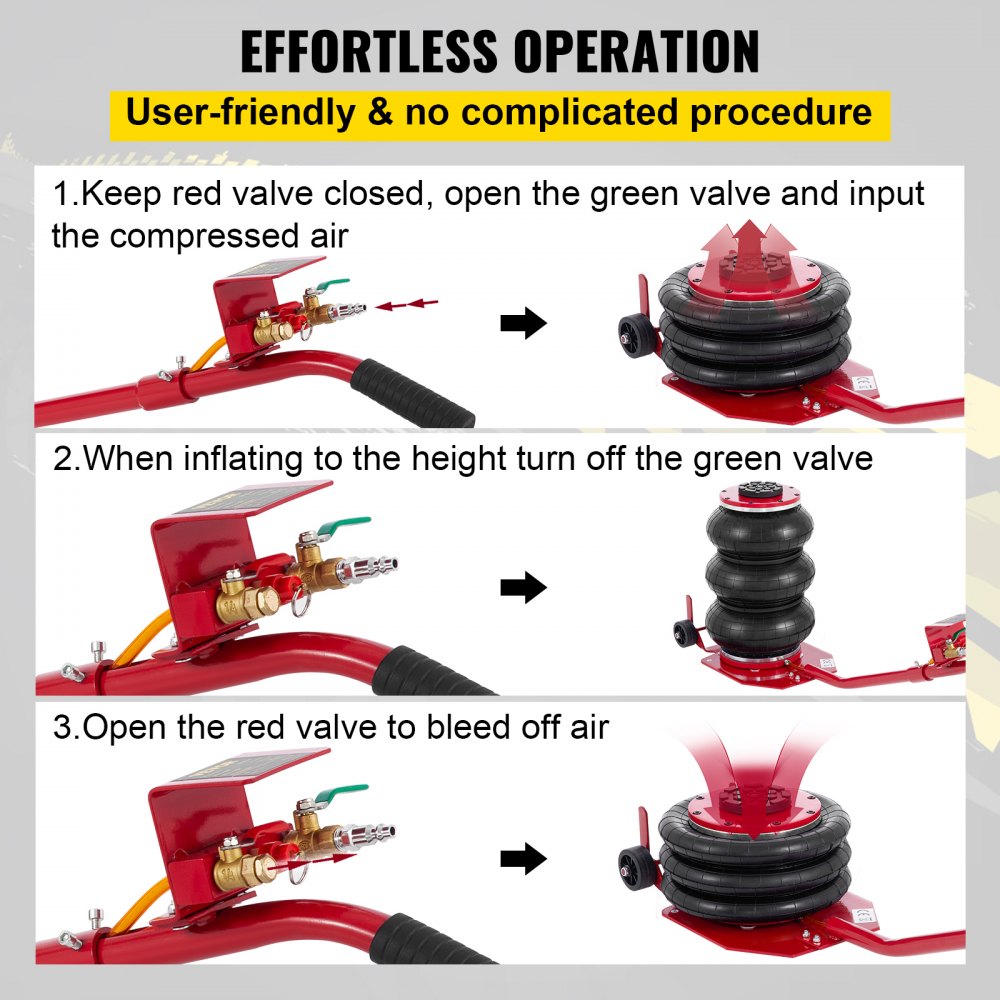 EFFORTLESS OPERATION

User-friendly & no complicated procedure

1.Keep red valve closed, open the green valve and input the compressed air

2.When inflating to the height turn off the green valve

3.Open the red valve to bleed off air