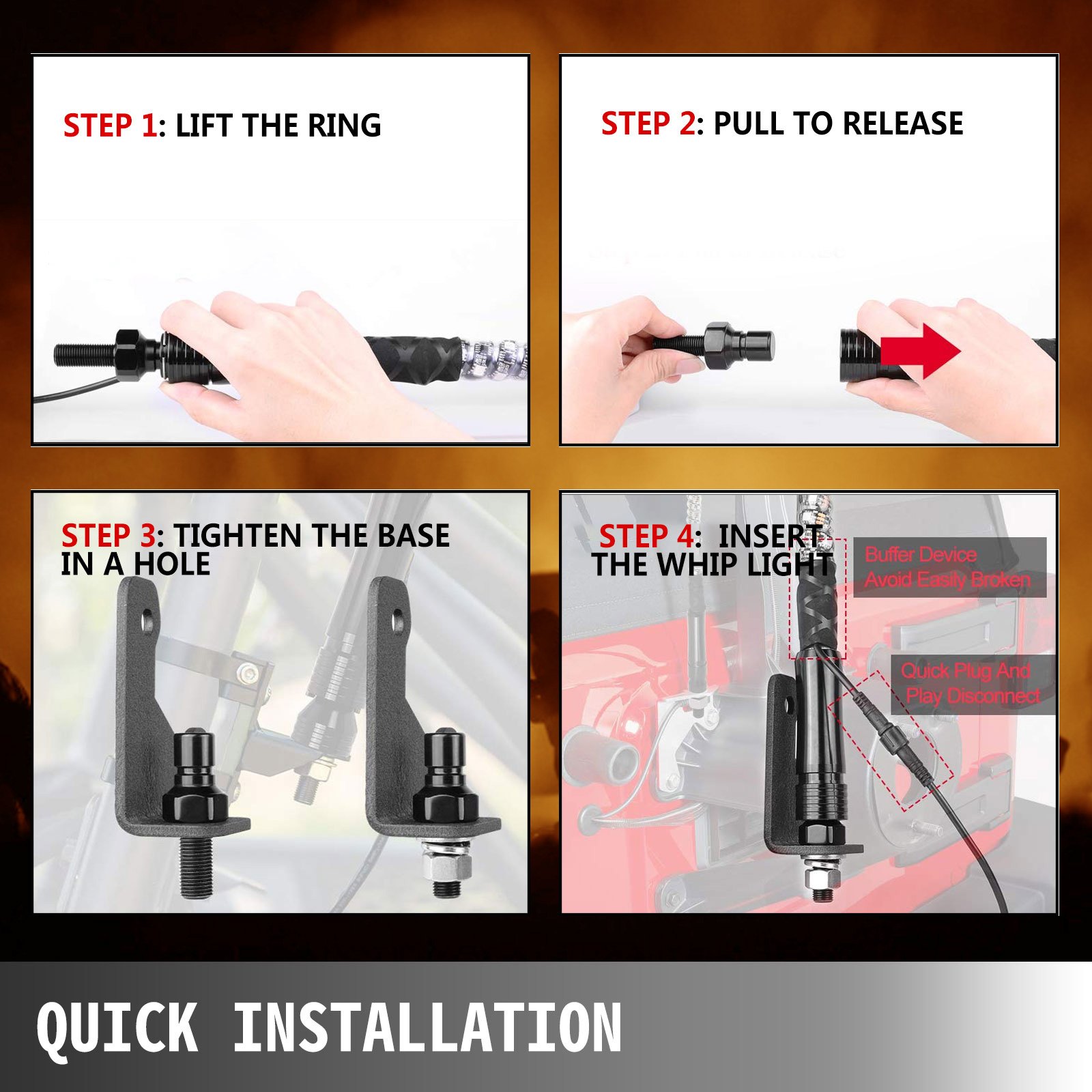 STEP 1: LIFT THE RING

STEP 2: PULL TO RELEASE

STEP 3: TIGHTEN THE BASE IN A HOLE

STEP 4: INSERT THE WHIP LIGHT

Buffer Device Avoid Easily Broken

Quick Plug And Play Disconnect

QUICK INSTALLATION