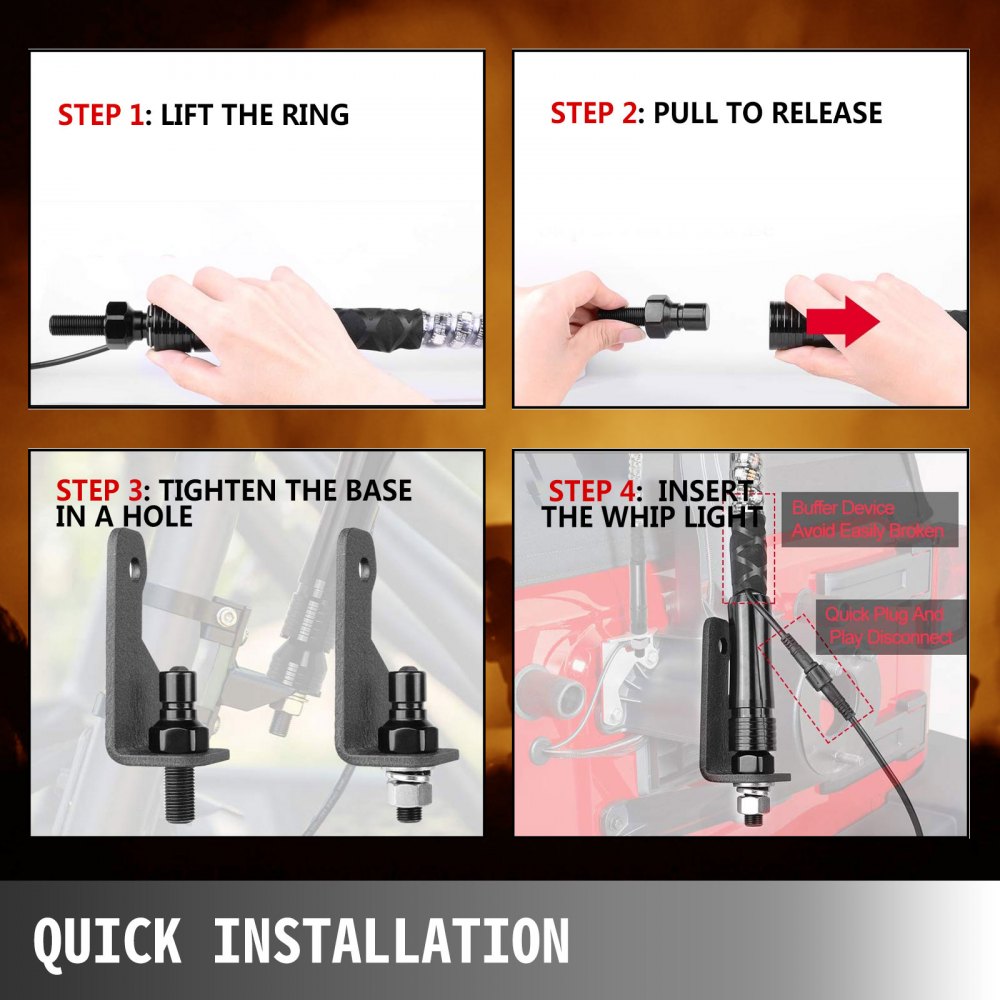 STEP 1: LIFT THE RING

STEP 2: PULL TO RELEASE

STEP 3: TIGHTEN THE BASE IN A HOLE

STEP 4: INSERT THE WHIP LIGHT

Buffer Device Avoid Easily Broken

Quick Plug And Play Disconnect

QUICK INSTALLATION