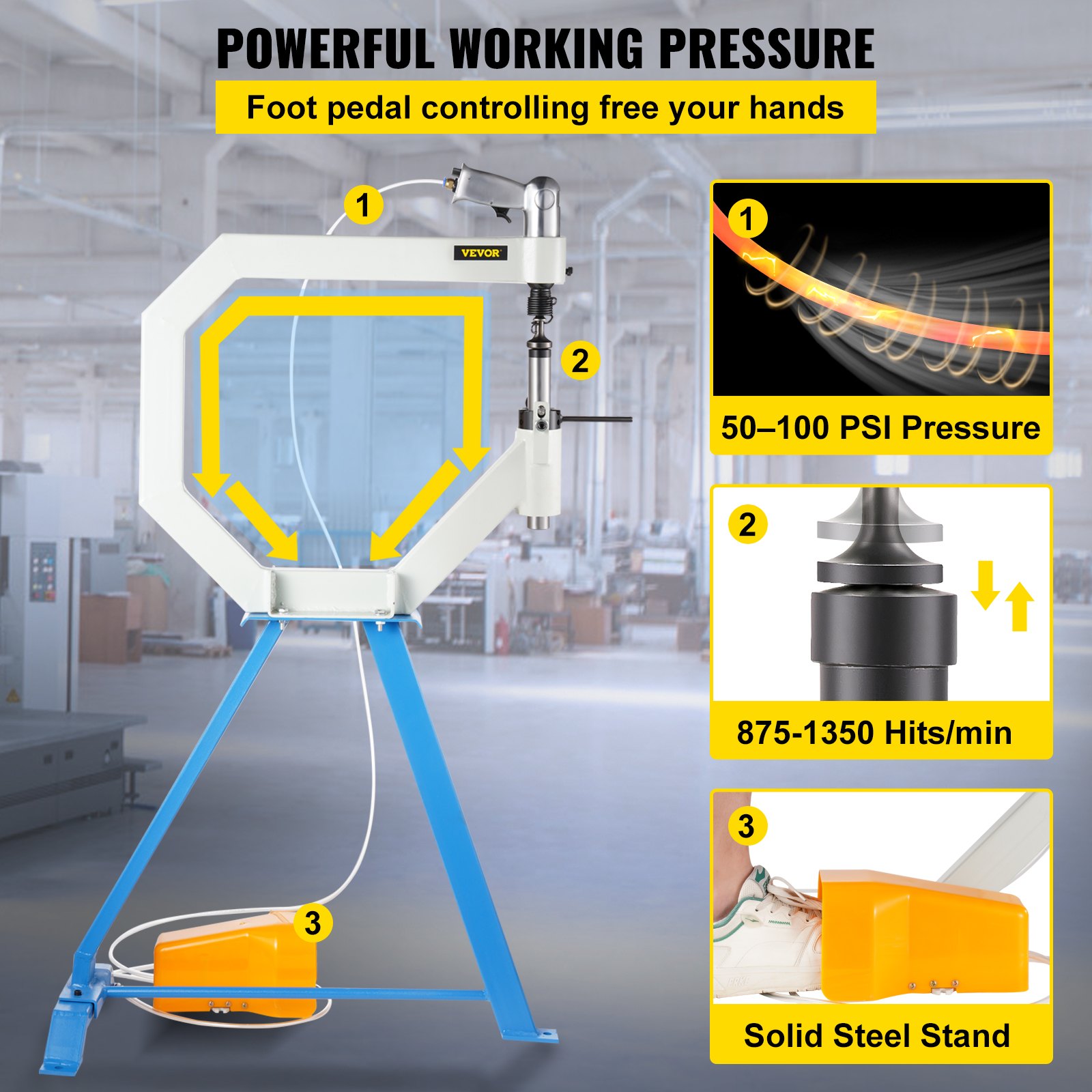 POWERFUL WORKING PRESSURE

Foot pedal controlling free your hands

1

VEVOR

2

3

1

50–100 PSI Pressure

2

875-1350 Hits/min

3

Solid Steel Stand