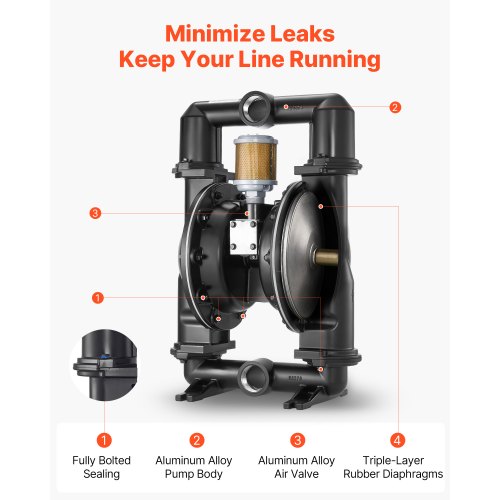 Minimize Leaks
Keep Your Line Running

2

3

1

1
Fully Bolted Sealing

2
Aluminum Alloy Pump Body

3
Aluminum Alloy Air Valve

4
Triple-Layer Rubber Diaphragms