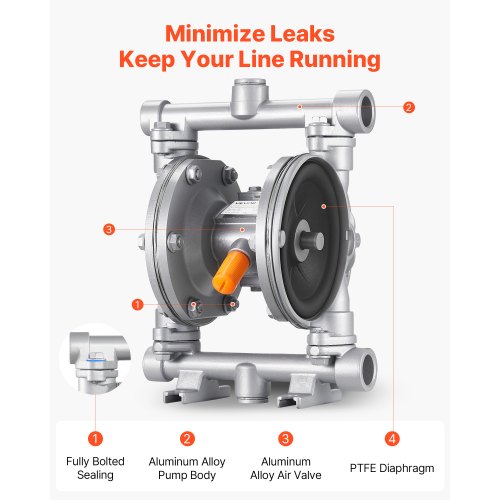 Minimize Leaks
Keep Your Line Running

2

3

1

1
Fully Bolted Sealing

2
Aluminum Alloy Pump Body

3
Aluminum Alloy Air Valve

4
PTFE Diaphragm