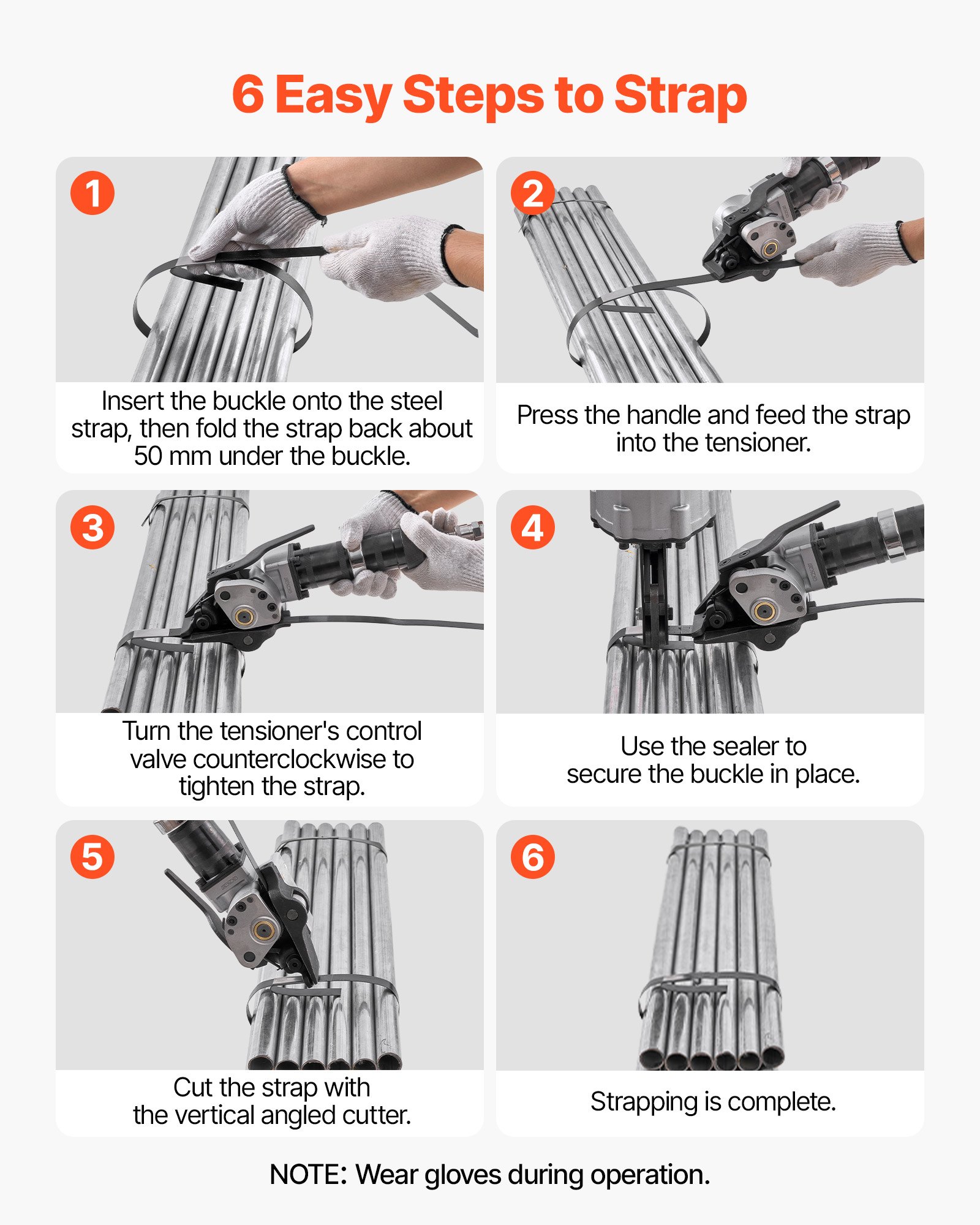 6 Easy Steps to Strap

1

Insert the buckle onto the steel strap, then fold the strap back about 50 mm under the buckle.

2

Press the handle and feed the strap into the tensioner.

3

Turn the tensioner's control valve counterclockwise to tighten the strap.

4

Use the sealer to secure the buckle in place.

5

Cut the strap with the vertical angled cutter.

6

Strapping is complete.

NOTE: Wear gloves during operation.