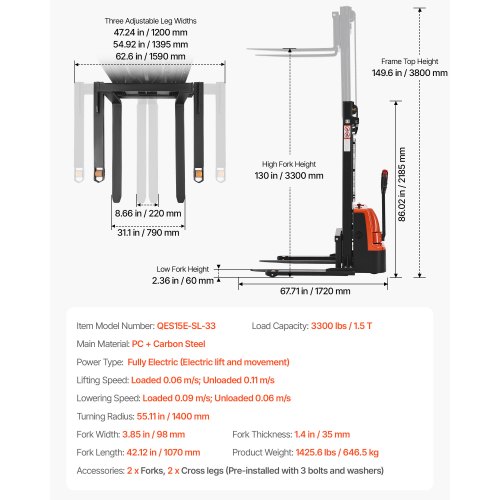 Three Adjustable Leg Widths
47.24 in / 1200 mm
54.92 in / 1395 mm
62.6 in / 1590 mm

8.66 in / 220 mm

31.1 in / 790 mm

Frame Top Height
149.6 in / 3800 mm

High Fork Height
130 in / 3300 mm

86.02 in / 2185 mm

Low Fork Height
2.36 in / 60 mm

67.71 in / 1720 mm

Item Model Number: QES15E-SL-33

Load Capacity: 3300 lbs / 1.5 T

Main Material: PC + Carbon Steel

Power Type: Fully Electric (Electric lift and movement)

Lifting Speed: Loaded 0.06 m/s; Unloaded 0.11 m/s

Lowering Speed: Loaded 0.09 m/s; Unloaded 0.06 m/s

Turning Radius: 55.11 in / 1400 mm

Fork Width: 3.85 in / 98 mm

Fork Thickness: 1.4 in / 35 mm

Fork Length: 42.12 in / 1070 mm

Product Weight: 1425.6 lbs / 646.5 kg

Accessories: 2 x Forks, 2 x Cross legs (Pre-installed with 3 bolts and washers)