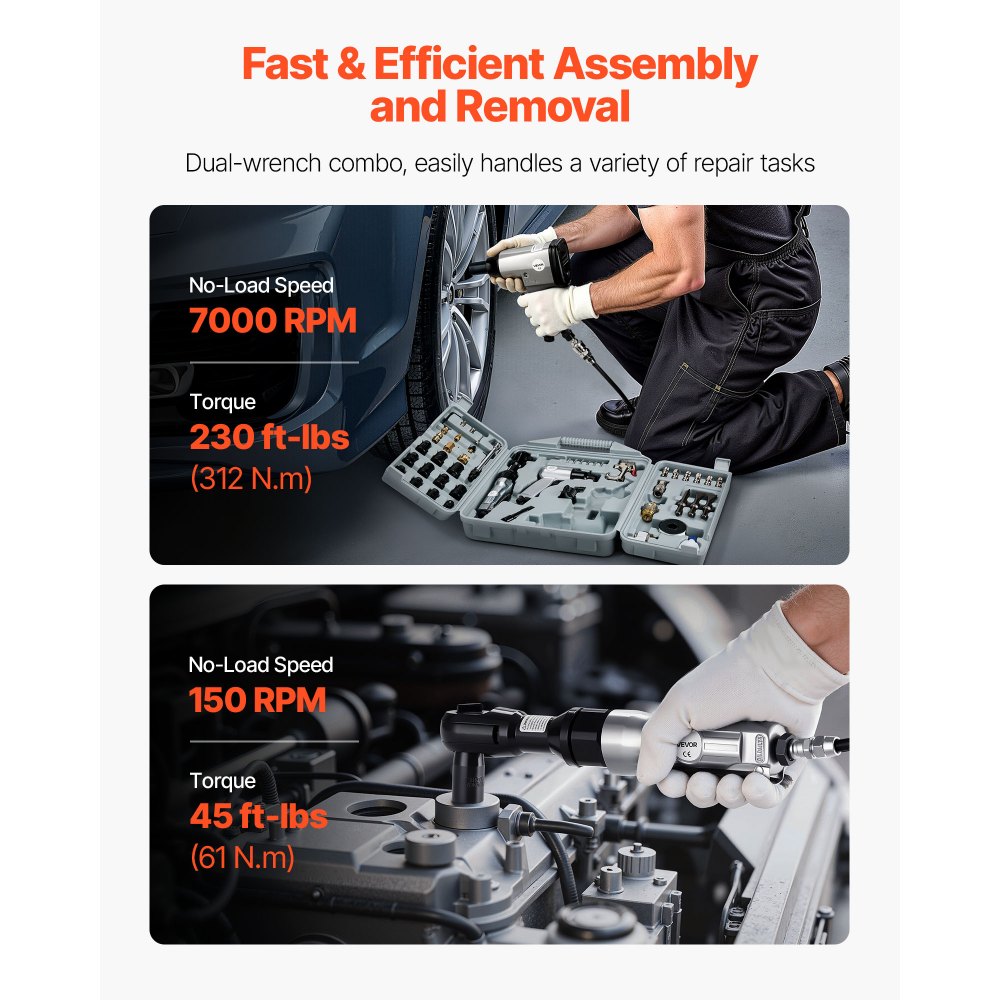 Fast & Efficient Assembly and Removal

Dual-wrench combo, easily handles a variety of repair tasks

No-Load Speed
7000 RPM

Torque
230 ft-lbs
(312 N.m)

No-Load Speed
150 RPM

Torque
45 ft-lbs
(61 N.m)

VEVOR