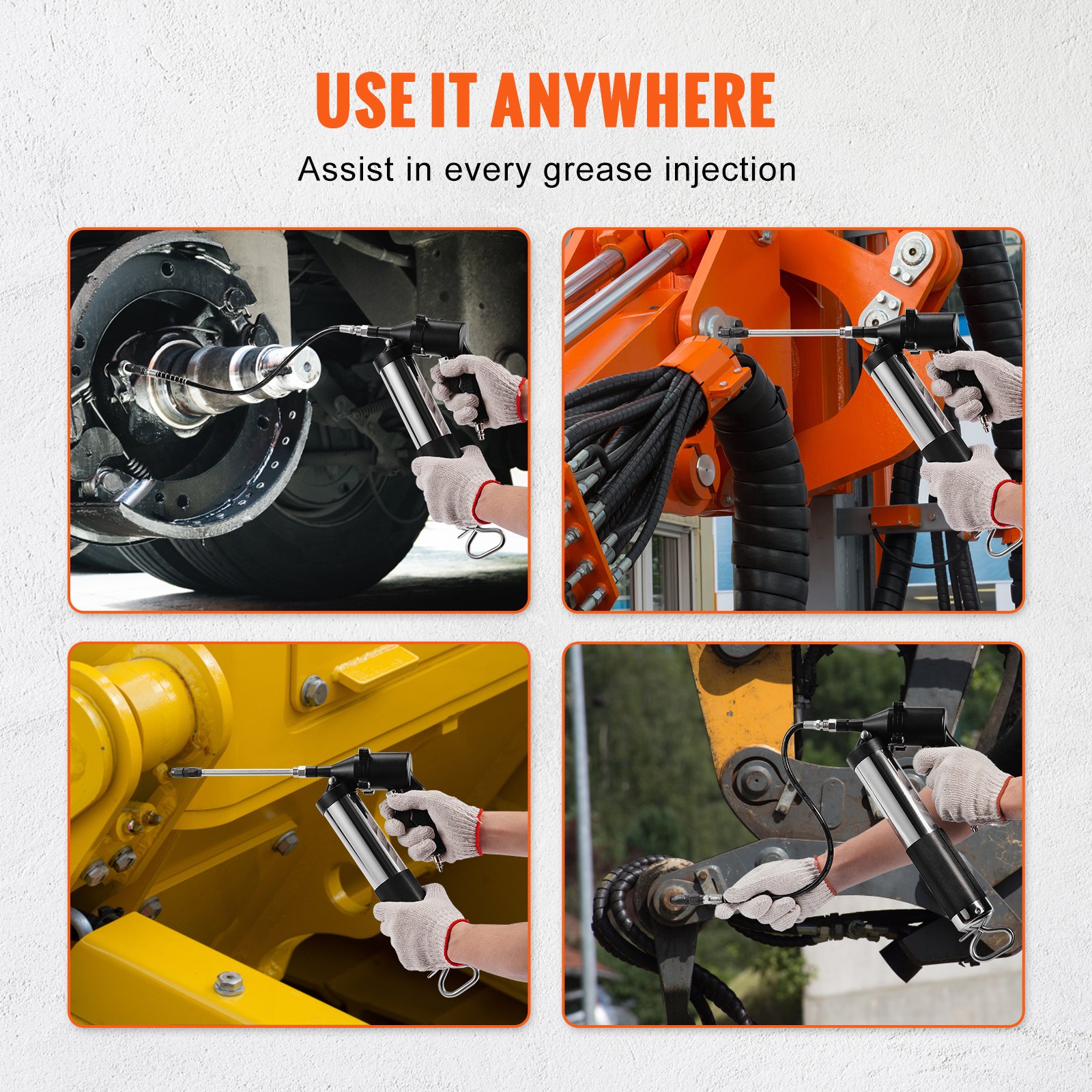 USE IT ANYWHERE

Assist in every grease injection