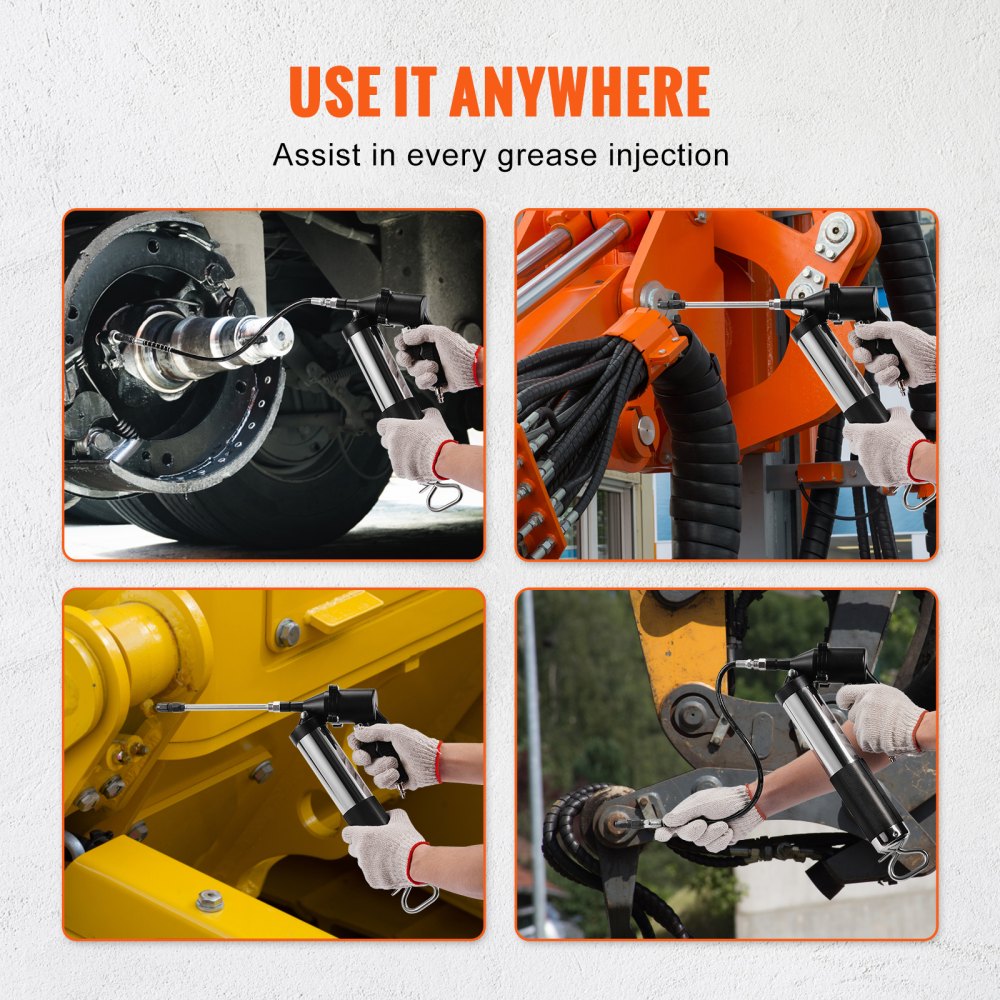 USE IT ANYWHERE

Assist in every grease injection