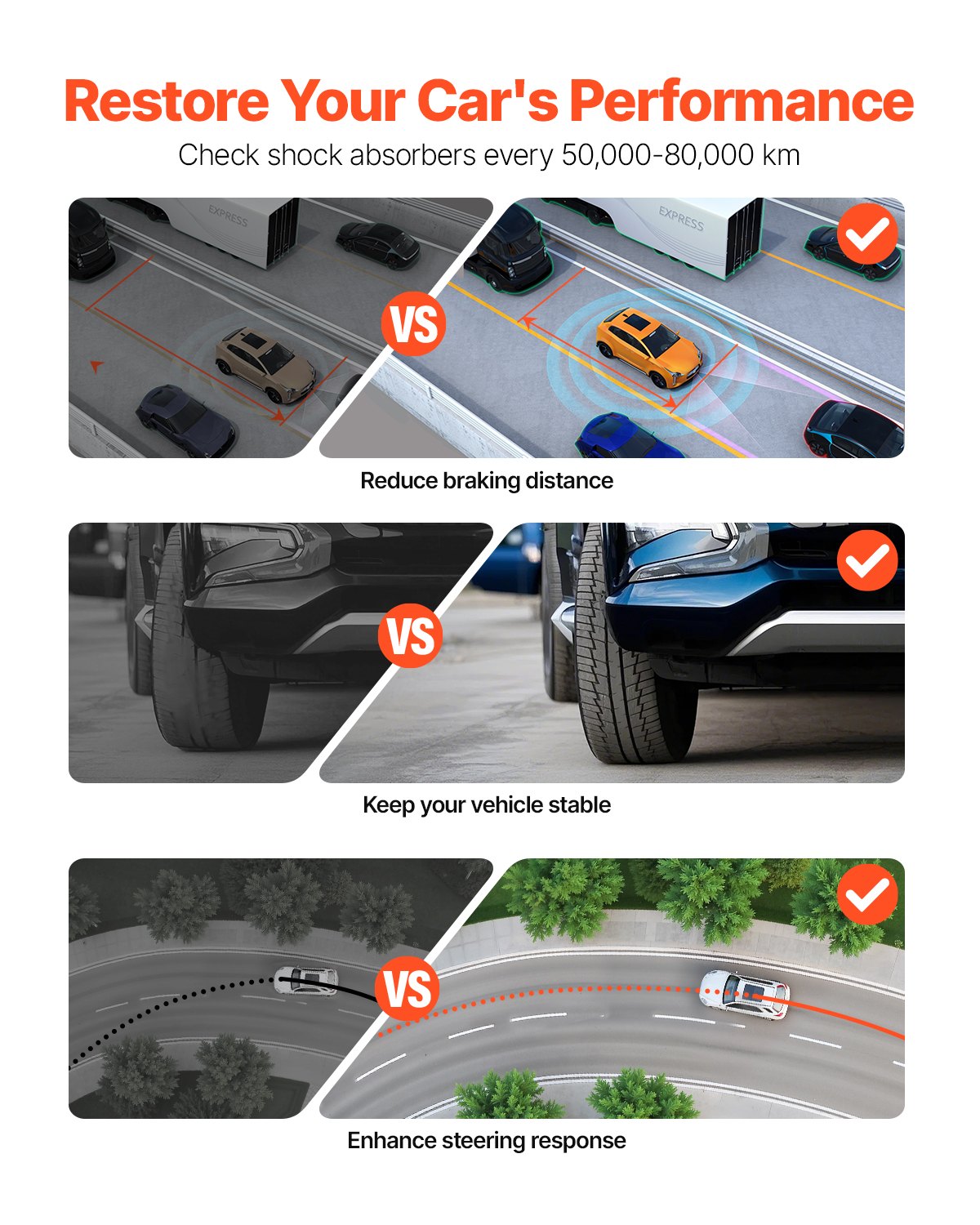 Restore Your Car's Performance
Check shock absorbers every 50,000-80,000 km

EXPRESS
VS
EXPRESS

Reduce braking distance

VS

Keep your vehicle stable

VS

Enhance steering response