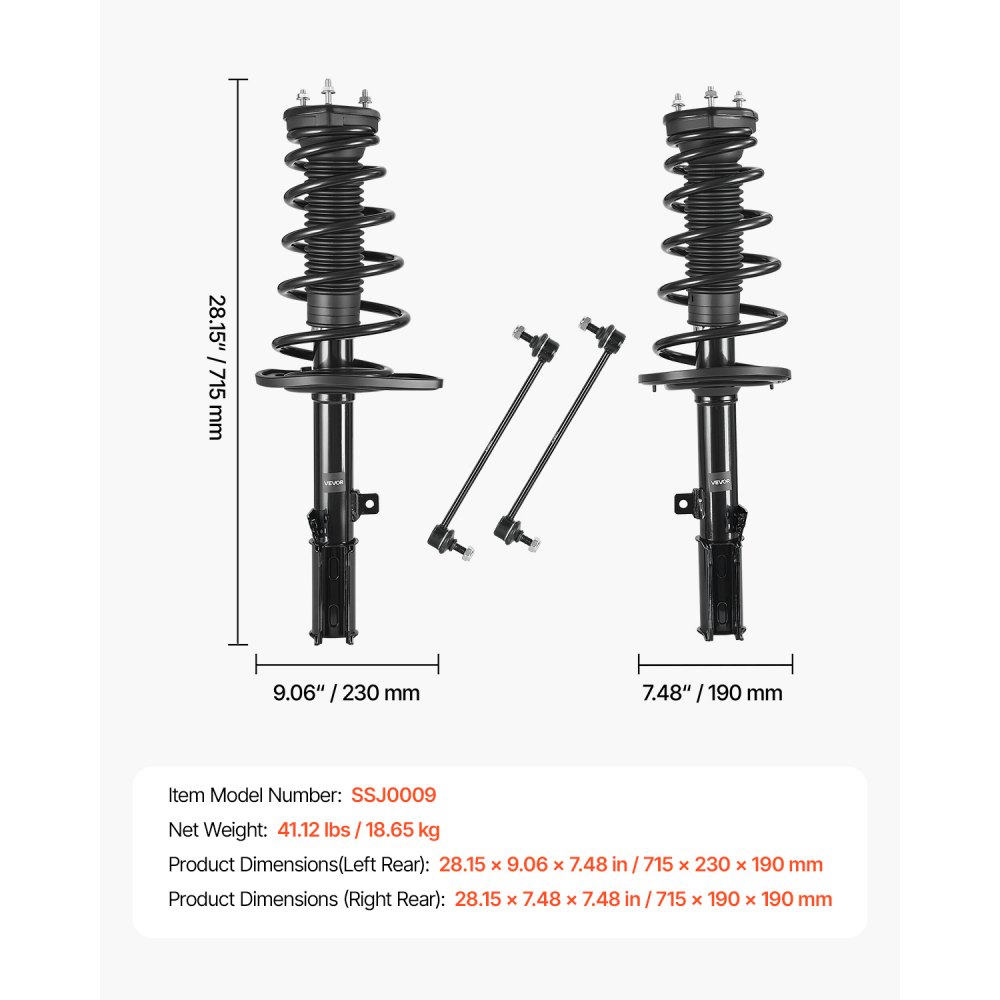 28.15" / 715 mm

VEVOR

VEVOR

9.06" / 230 mm

7.48" / 190 mm

Item Model Number: SSJ0009
Net Weight: 41.12 lbs / 18.65 kg
Product Dimensions(Left Rear): 28.15 × 9.06 × 7.48 in / 715 × 230 × 190 mm
Product Dimensions (Right Rear): 28.15 × 7.48 × 7.48 in / 715 × 190 × 190 mm