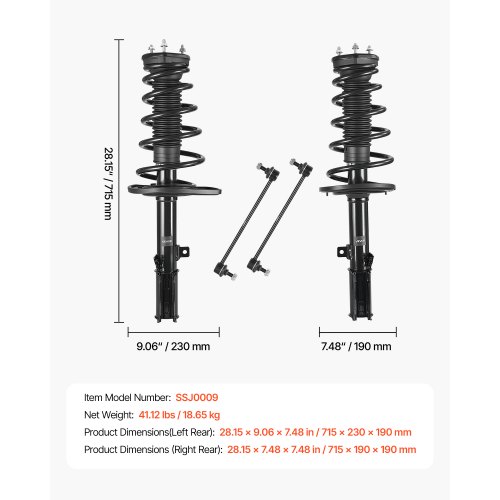 28.15" / 715 mm

9.06" / 230 mm

7.48" / 190 mm

Item Model Number: SSJ0009

Net Weight: 41.12 lbs / 18.65 kg

Product Dimensions(Left Rear): 28.15 × 9.06 × 7.48 in / 715 × 230 × 190 mm

Product Dimensions (Right Rear): 28.15 × 7.48 × 7.48 in / 715 × 190 × 190 mm