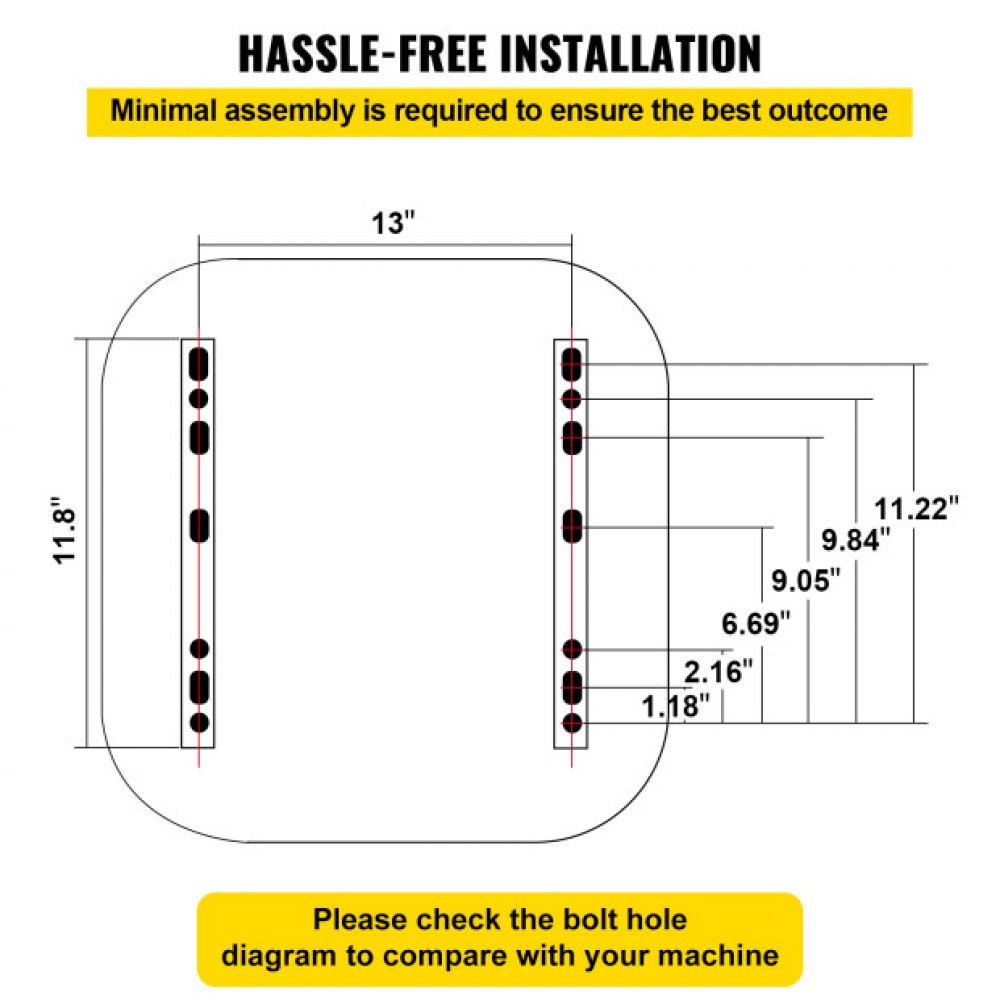 HASSLE-FREE INSTALLATION

Minimal assembly is required to ensure the best outcome

13"

11.8"

11.22"

9.84"

9.05"

6.69"

2.16"

1.18"

Please check the bolt hole diagram to compare with your machine