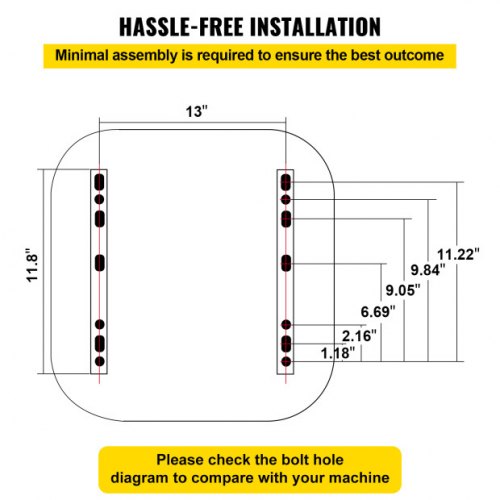 HASSLE-FREE INSTALLATION

Minimal assembly is required to ensure the best outcome

13"

11.8"

11.22"

9.84"

9.05"

6.69"

2.16"

1.18"

Please check the bolt hole diagram to compare with your machine