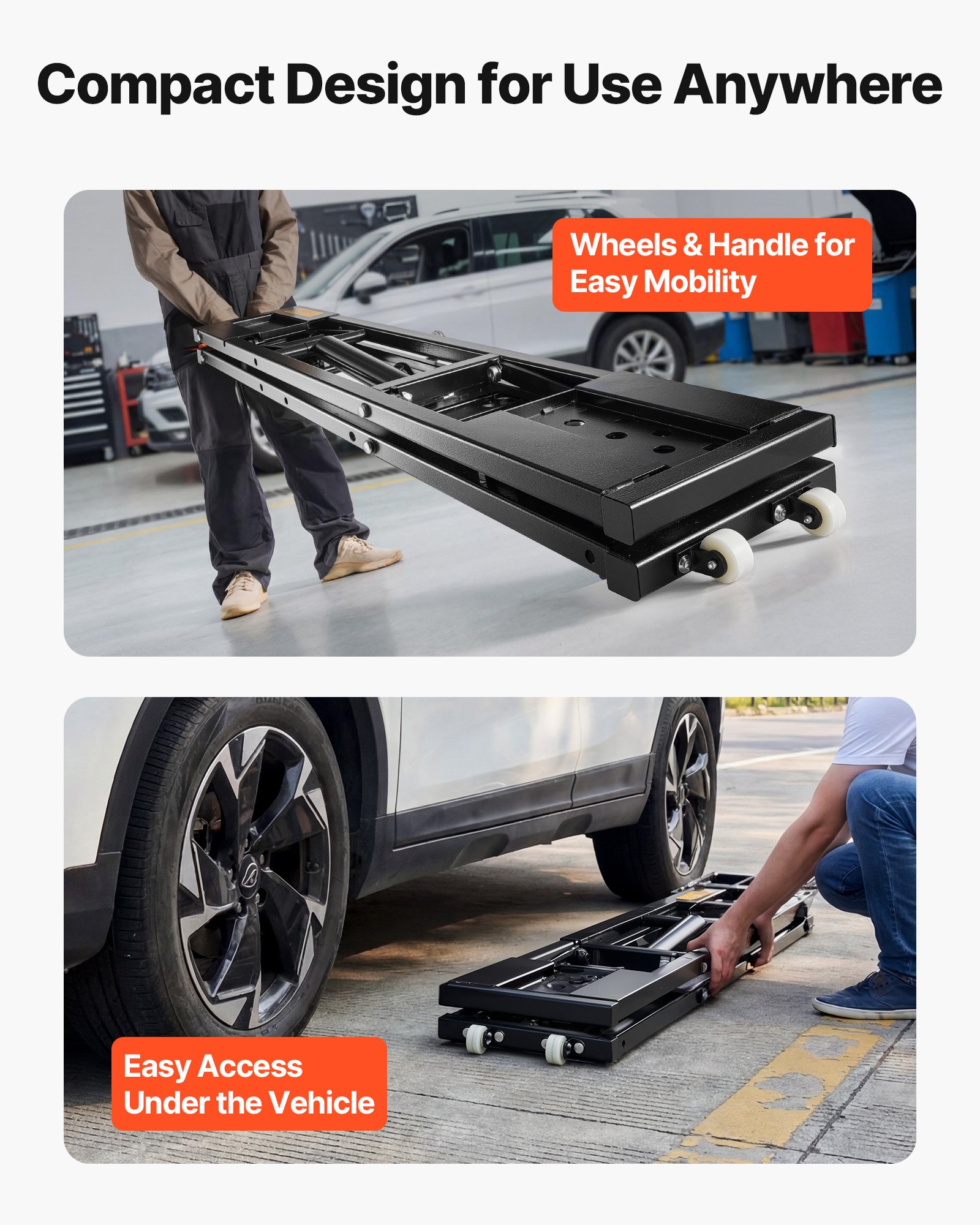 Compact Design for Use Anywhere

Wheels & Handle for Easy Mobility

Easy Access Under the Vehicle