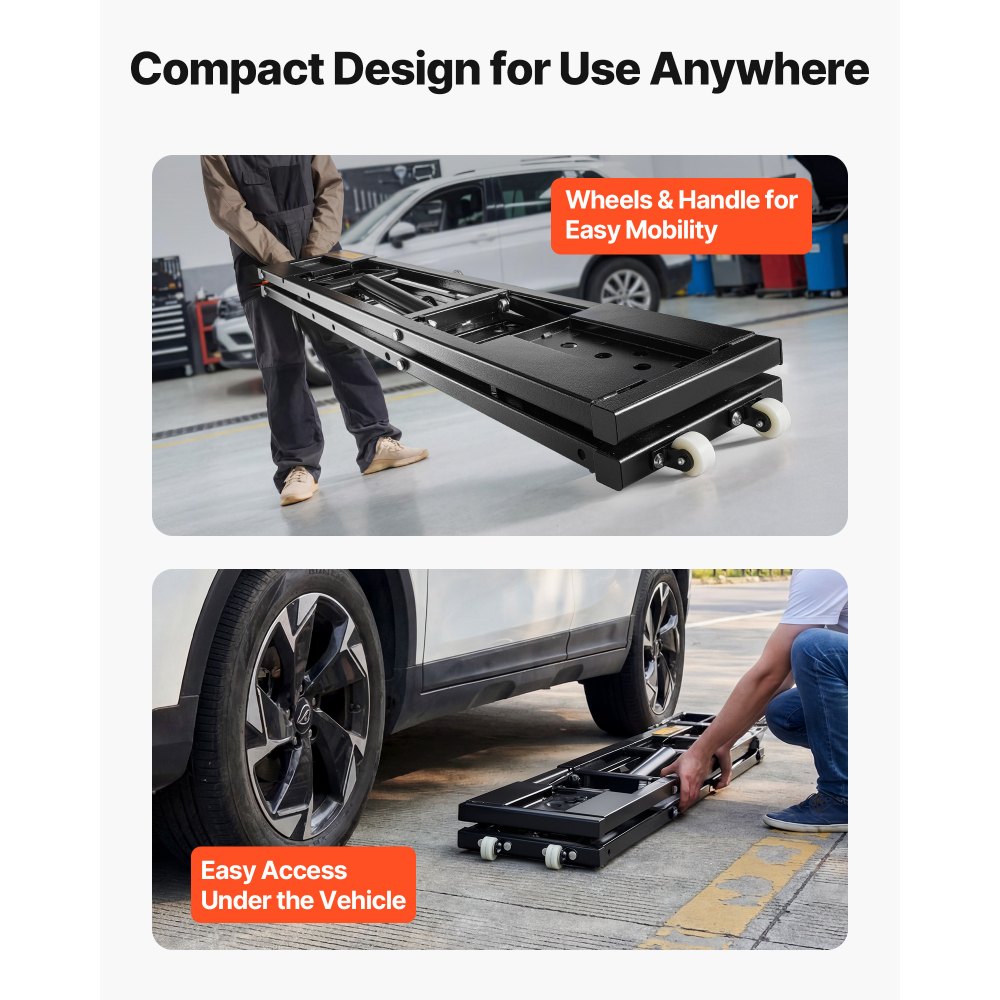 Compact Design for Use Anywhere

Wheels & Handle for Easy Mobility

Easy Access Under the Vehicle